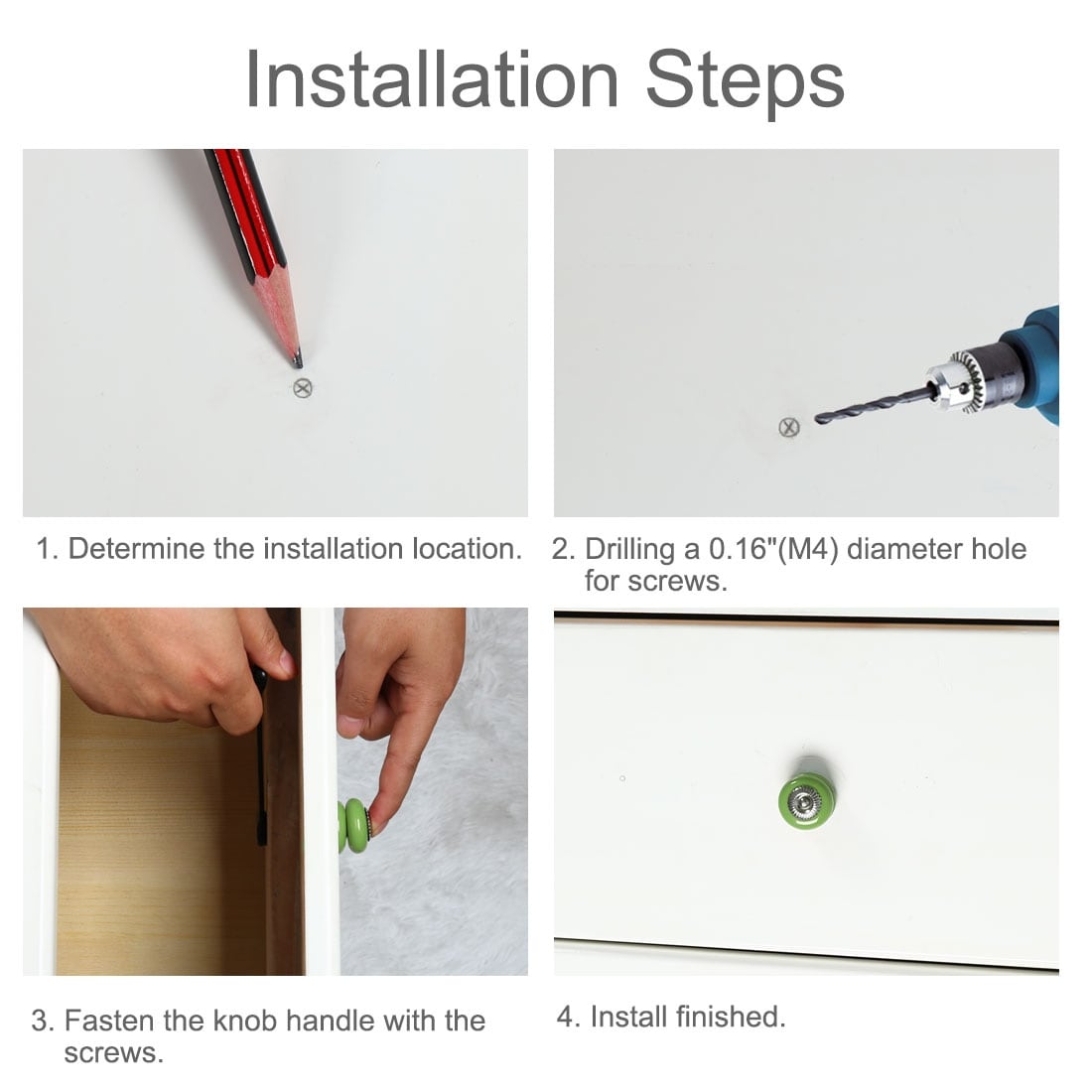 Installation Steps

1. Determine the installation location.

2. Drilling a 0.16"(M4) diameter hole for screws.

3. Fasten the knob handle with the screws.

4. Install finished.