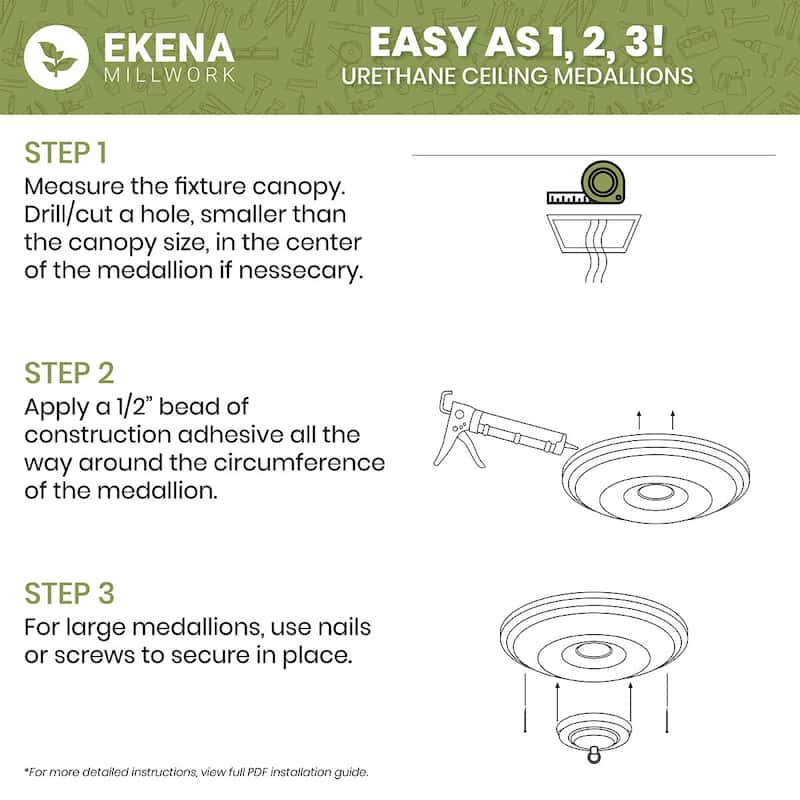 EKENA
MILLWORK

EASY AS 1, 2, 3!
URETHANE CEILING MEDALLIONS

STEP 1
Measure the fixture canopy. Drill/cut a hole, smaller than the canopy size, in the center of the medallion if nessecary.

STEP 2
Apply a 1/2" bead of construction adhesive all the way around the circumference of the medallion.

STEP 3
For large medallions, use nails or screws to secure in place.

*For more detailed instructions, view full PDF installation guide.