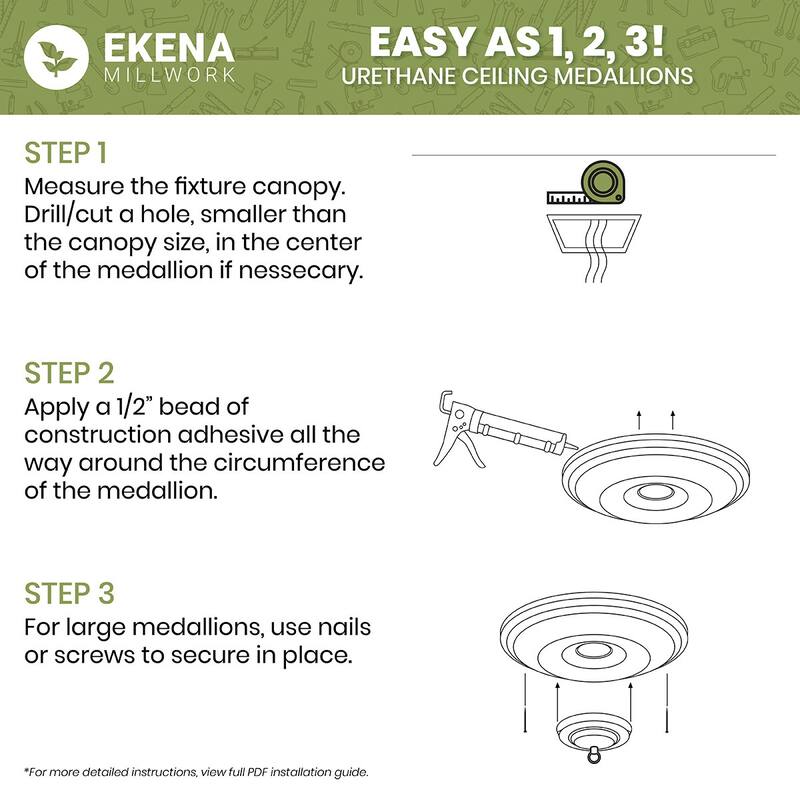 EKENA
MILLWORK

EASY AS 1, 2, 3!
URETHANE CEILING MEDALLIONS

STEP 1
Measure the fixture canopy. Drill/cut a hole, smaller than the canopy size, in the center of the medallion if nessecary.

STEP 2
Apply a 1/2" bead of construction adhesive all the way around the circumference of the medallion.

STEP 3
For large medallions, use nails or screws to secure in place.

*For more detailed instructions, view full PDF installation guide.