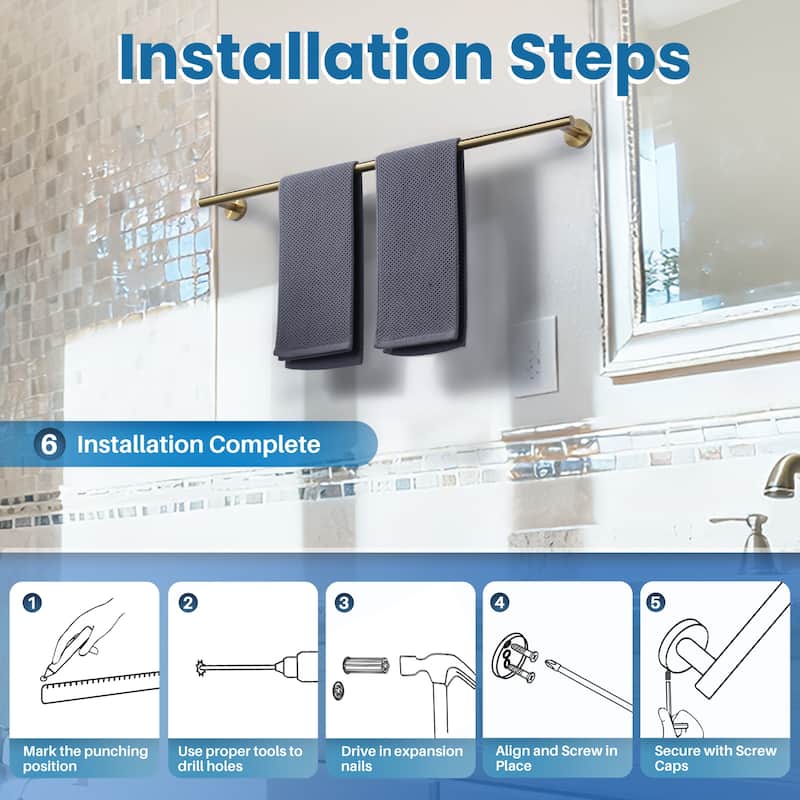 Installation Steps

6 Installation Complete

1
Mark the punching position

2
Use proper tools to drill holes

3
Drive in expansion nails

4
Align and Screw in Place

5
Secure with Screw Caps