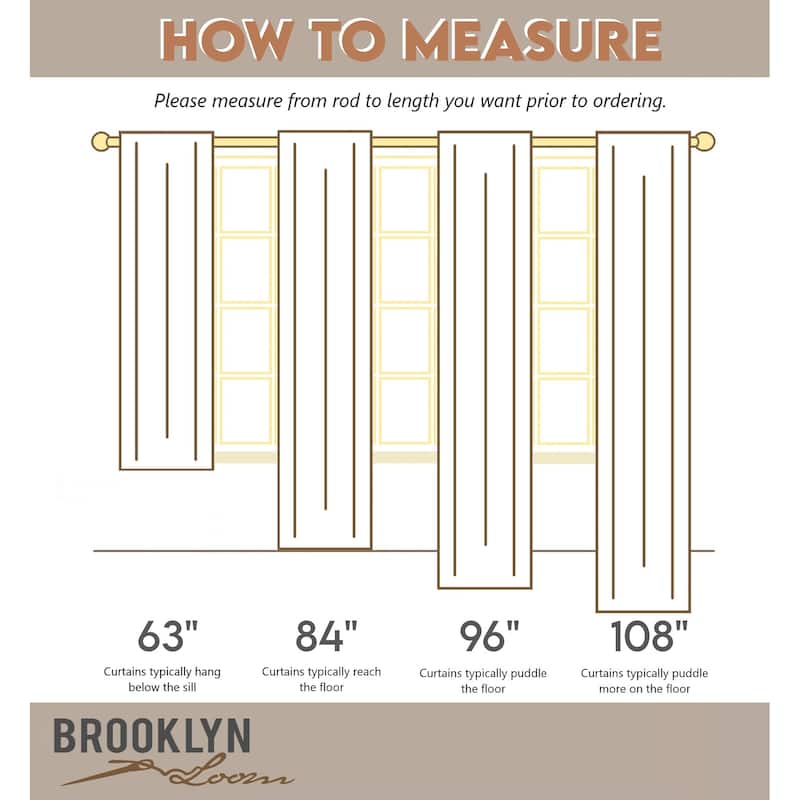 HOW TO MEASURE

Please measure from rod to length you want prior to ordering.

63"
Curtains typically hang below the sill

84"
Curtains typically reach the floor

96"
Curtains typically puddle the floor

108"
Curtains typically puddle more on the floor

BROOKLYN
Loom