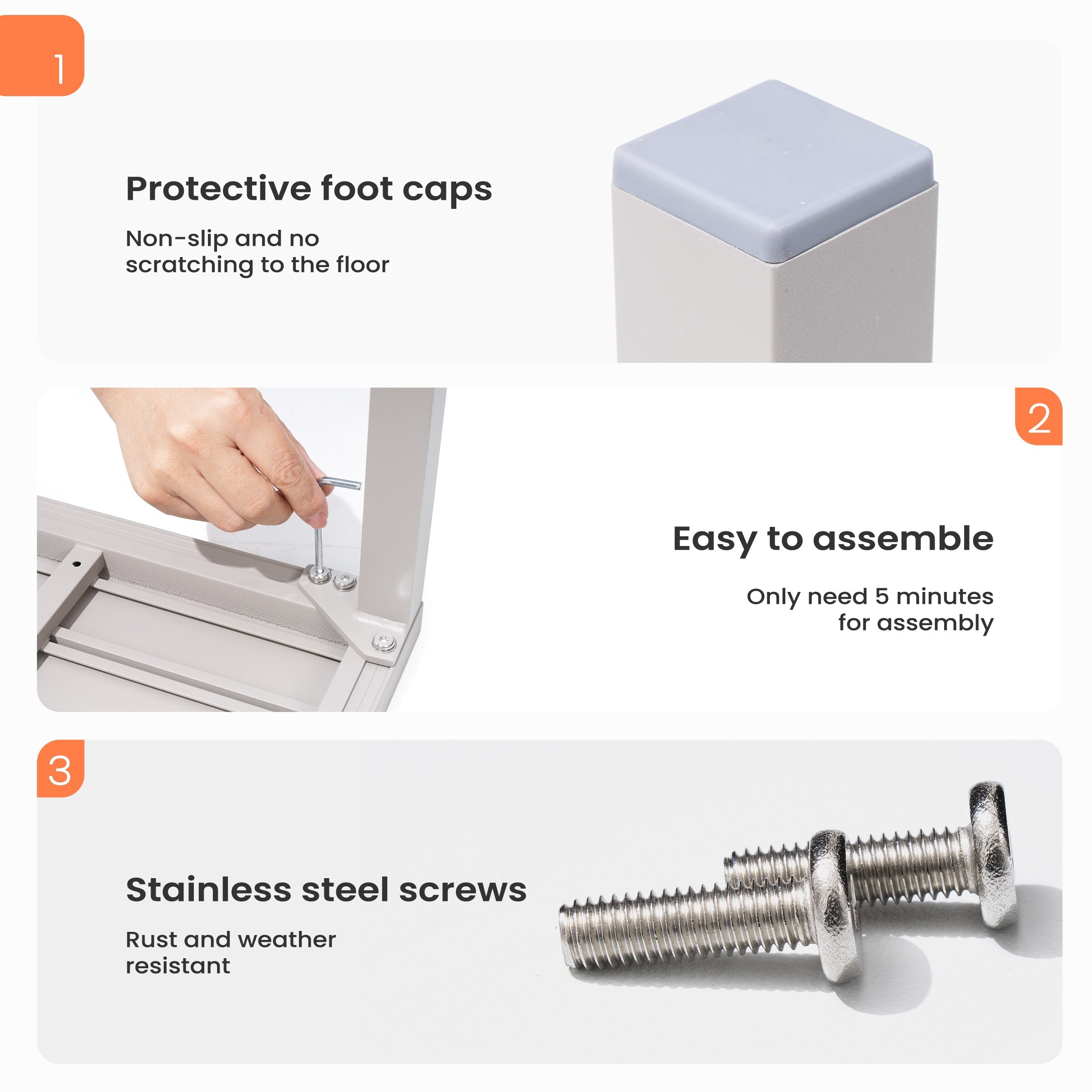 1

Protective foot caps

Non-slip and no scratching to the floor

2

Easy to assemble

Only need 5 minutes for assembly

3

Stainless steel screws

Rust and weather resistant