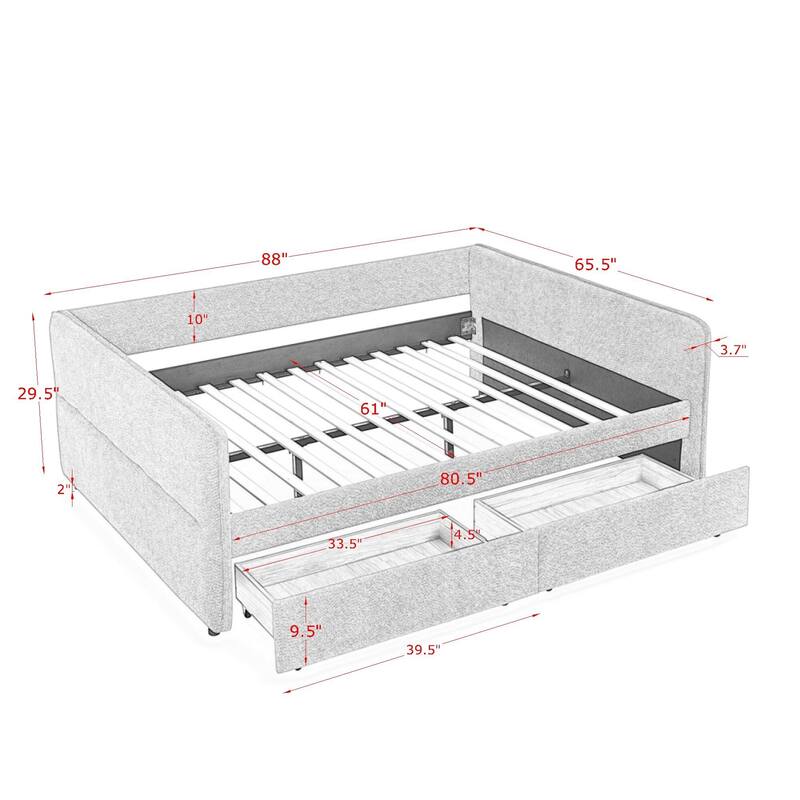 88"
65.5"
10"
3.7"
29.5"
61"
2"
80.5"
33.5"
4.5"
9.5"
39.5"