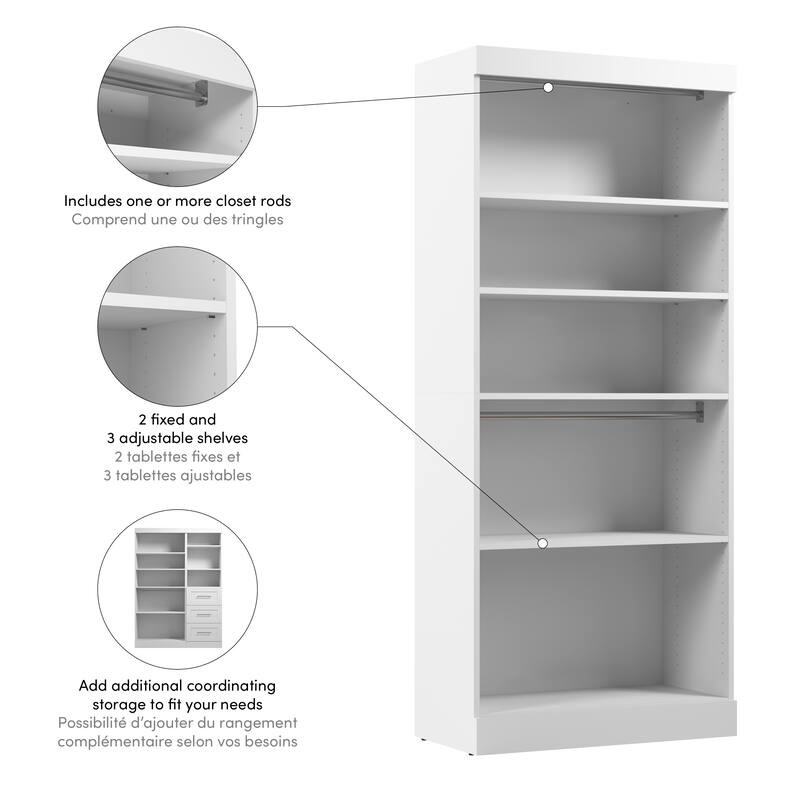 Includes one or more closet rods
Comprend une ou des tringles

2 fixed and
3 adjustable shelves
2 tablettes fixes et
3 tablettes ajustables

Add additional coordinating
storage to fit your needs
Possibilité d'ajouter du rangement
complémentaire selon vos besoins