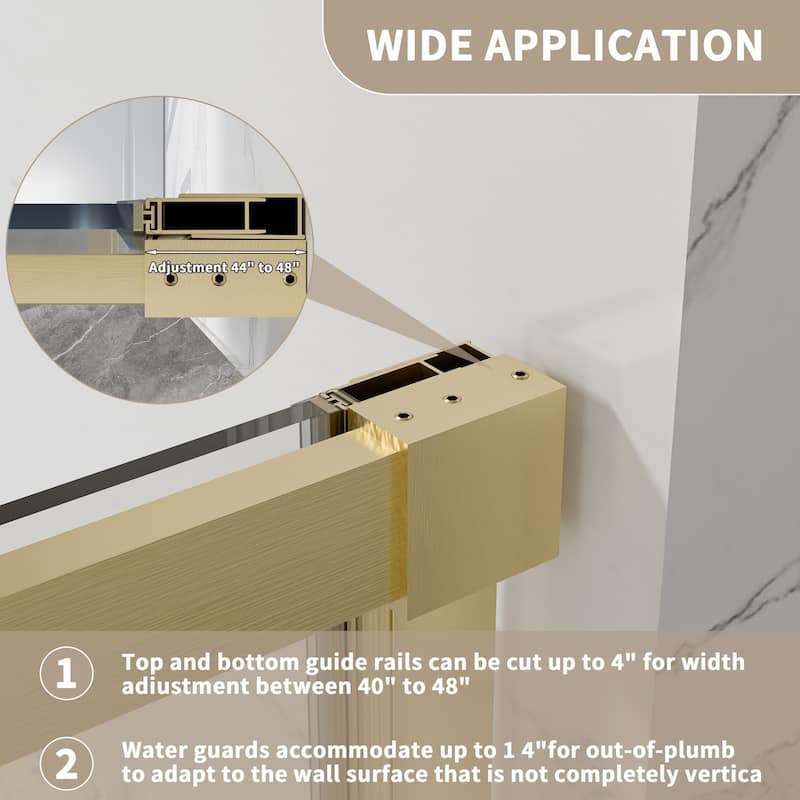 WIDE APPLICATION

Adjustment 44" to 48"

1 Top and bottom guide rails can be cut up to 4" for width adiustment between 40" to 48"

2 Water guards accommodate up to 1 4"for out-of-plumb to adapt to the wall surface that is not completely vertica