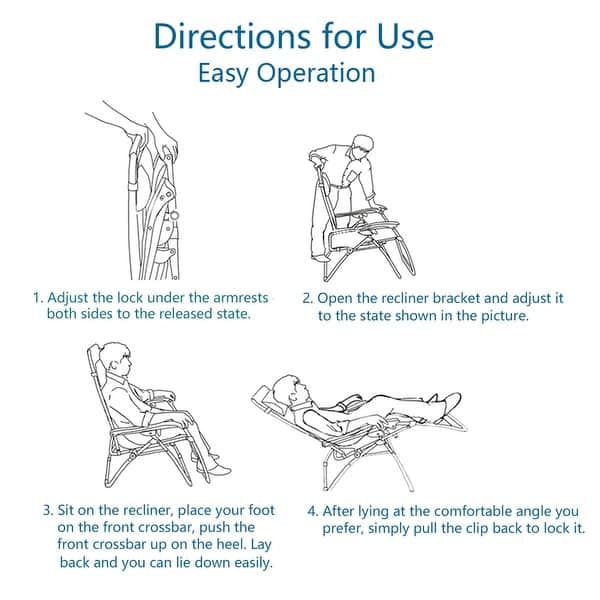 Directions for Use
Easy Operation

1. Adjust the lock under the armrests both sides to the released state.

2. Open the recliner bracket and adjust it to the state shown in the picture.

3. Sit on the recliner, place your foot on the front crossbar, push the front crossbar up on the heel. Lay back and you can lie down easily.

4. After lying at the comfortable angle you prefer, simply pull the clip back to lock it.