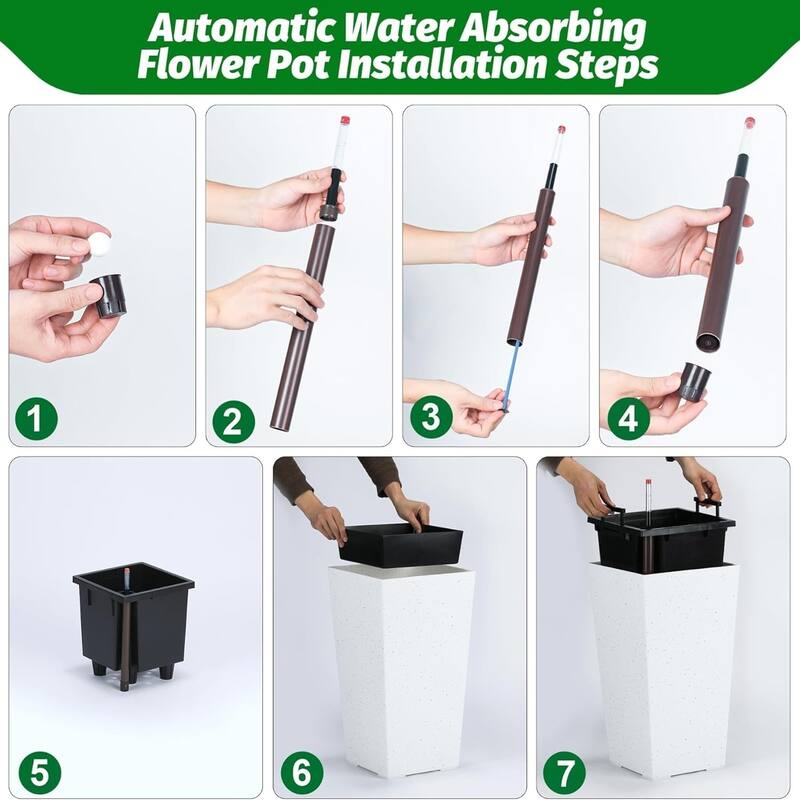 Automatic Water Absorbing
Flower Pot Installation Steps

1

2

3

4

5

6

7