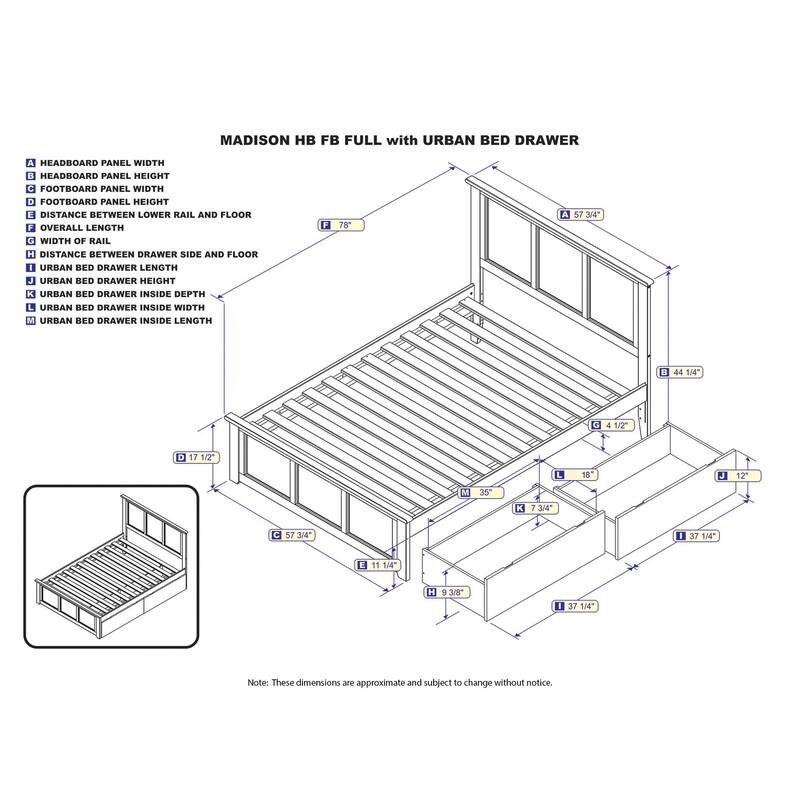 MADISON HB FB FULL with URBAN BED DRAWER

A HEADBOARD PANEL WIDTH
B HEADBOARD PANEL HEIGHT
C FOOTBOARD PANEL WIDTH
D FOOTBOARD PANEL HEIGHT
E DISTANCE BETWEEN LOWER RAIL AND FLOOR
F OVERALL LENGTH
G WIDTH OF RAIL
H DISTANCE BETWEEN DRAWER SIDE AND FLOOR
I URBAN BED DRAWER LENGTH
J URBAN BED DRAWER HEIGHT
K URBAN BED DRAWER INSIDE DEPTH
L URBAN BED DRAWER INSIDE WIDTH
M URBAN BED DRAWER INSIDE LENGTH

F 78"
A 57 3/4"
B 44 1/4"
G 4 1/2"
D 17 1/2"
L 18"
J 12"
M 35"
K 7 3/4"
C 57 3/4"
I 37 1/4"
E 11 1/4"
H 9 3/8"
I 37 1/4"

Note: These dimensions are approximate and subject to change without notice.