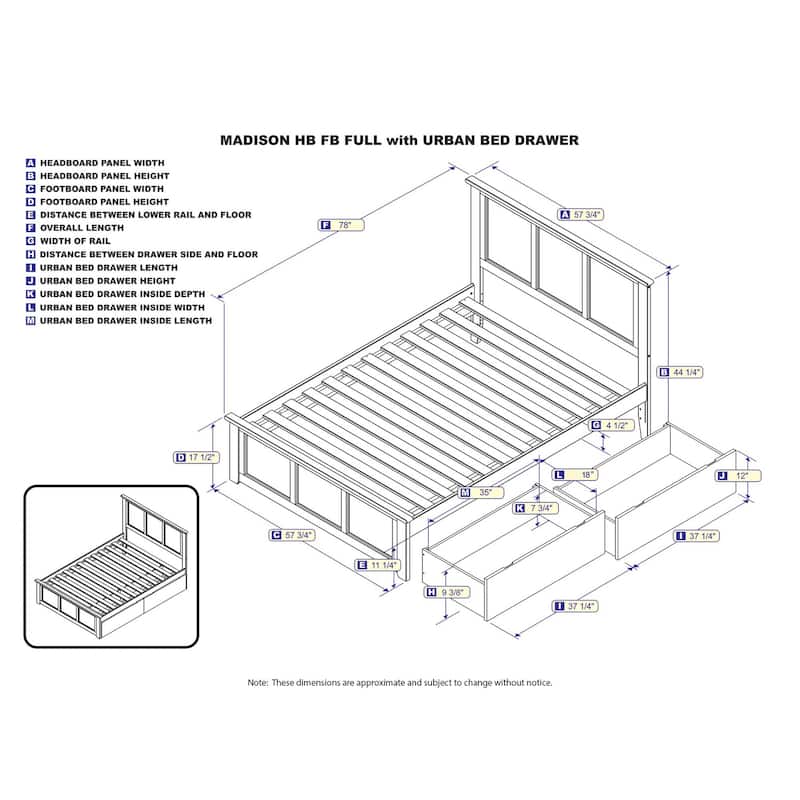 MADISON HB FB FULL with URBAN BED DRAWER

A HEADBOARD PANEL WIDTH
B HEADBOARD PANEL HEIGHT
C FOOTBOARD PANEL WIDTH
D FOOTBOARD PANEL HEIGHT
E DISTANCE BETWEEN LOWER RAIL AND FLOOR
F OVERALL LENGTH
G WIDTH OF RAIL
H DISTANCE BETWEEN DRAWER SIDE AND FLOOR
I URBAN BED DRAWER LENGTH
J URBAN BED DRAWER HEIGHT
K URBAN BED DRAWER INSIDE DEPTH
L URBAN BED DRAWER INSIDE WIDTH
M URBAN BED DRAWER INSIDE LENGTH

F 78"
A 57 3/4"
B 44 1/4"
G 4 1/2"
D 17 1/2"
L 18"
J 12"
M 35"
K 7 3/4"
C 57 3/4"
I 37 1/4"
E 11 1/4"
H 9 3/8"
I 37 1/4"

Note: These dimensions are approximate and subject to change without notice.