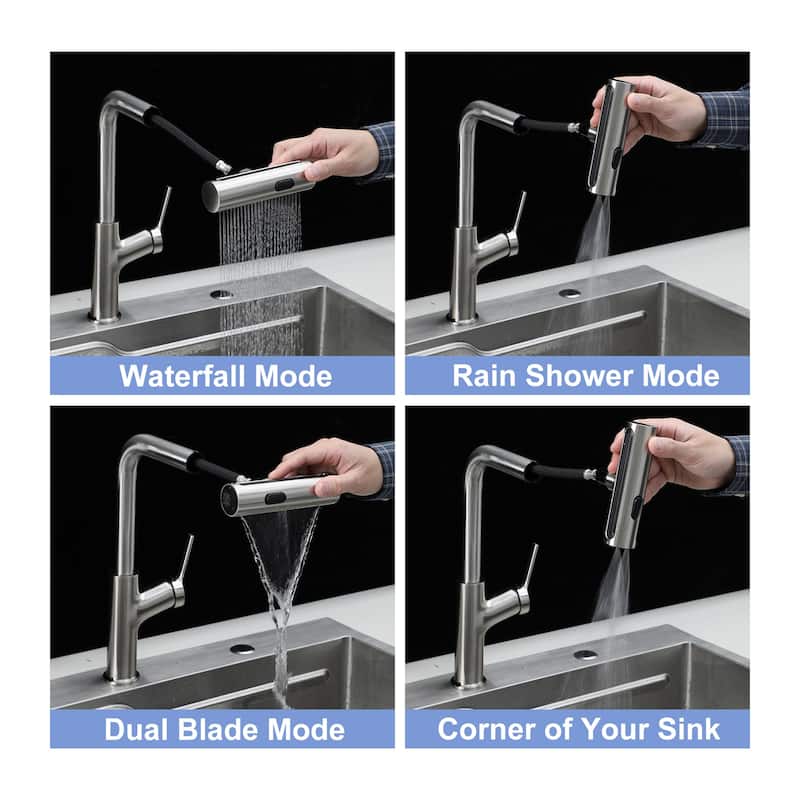 Waterfall Mode

Rain Shower Mode

Dual Blade Mode

Corner of Your Sink