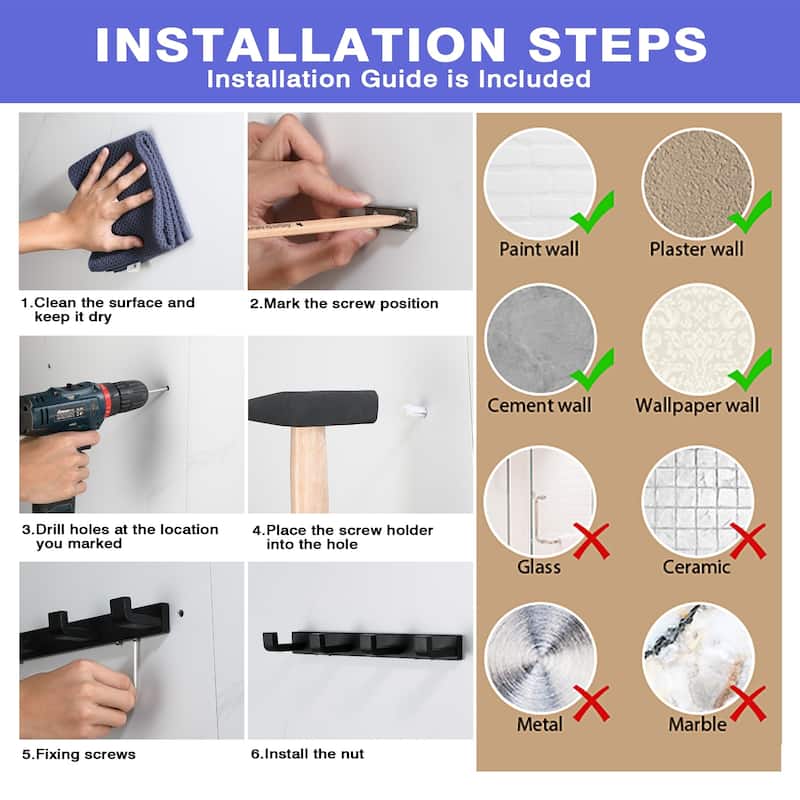 INSTALLATION STEPS
Installation Guide is Included

1.Clean the surface and keep it dry

2.Mark the screw position

3.Drill holes at the location you marked

4.Place the screw holder into the hole

5.Fixing screws

6.Install the nut

Paint wall

Plaster wall

Cement wall

Wallpaper wall

Glass

Ceramic

Metal

Marble