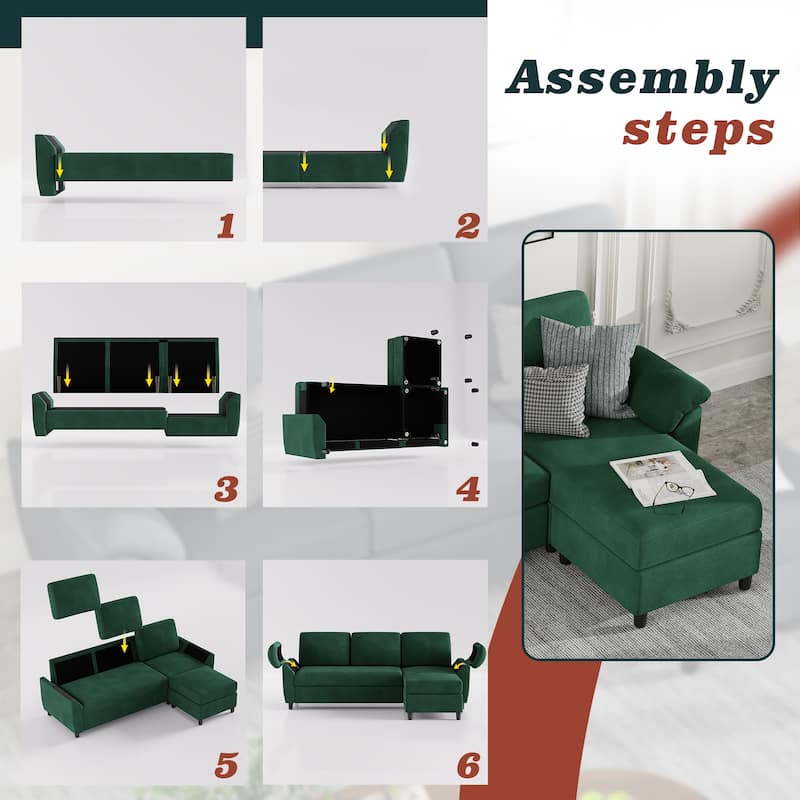 Assembly steps

1

2

3

4

5

6