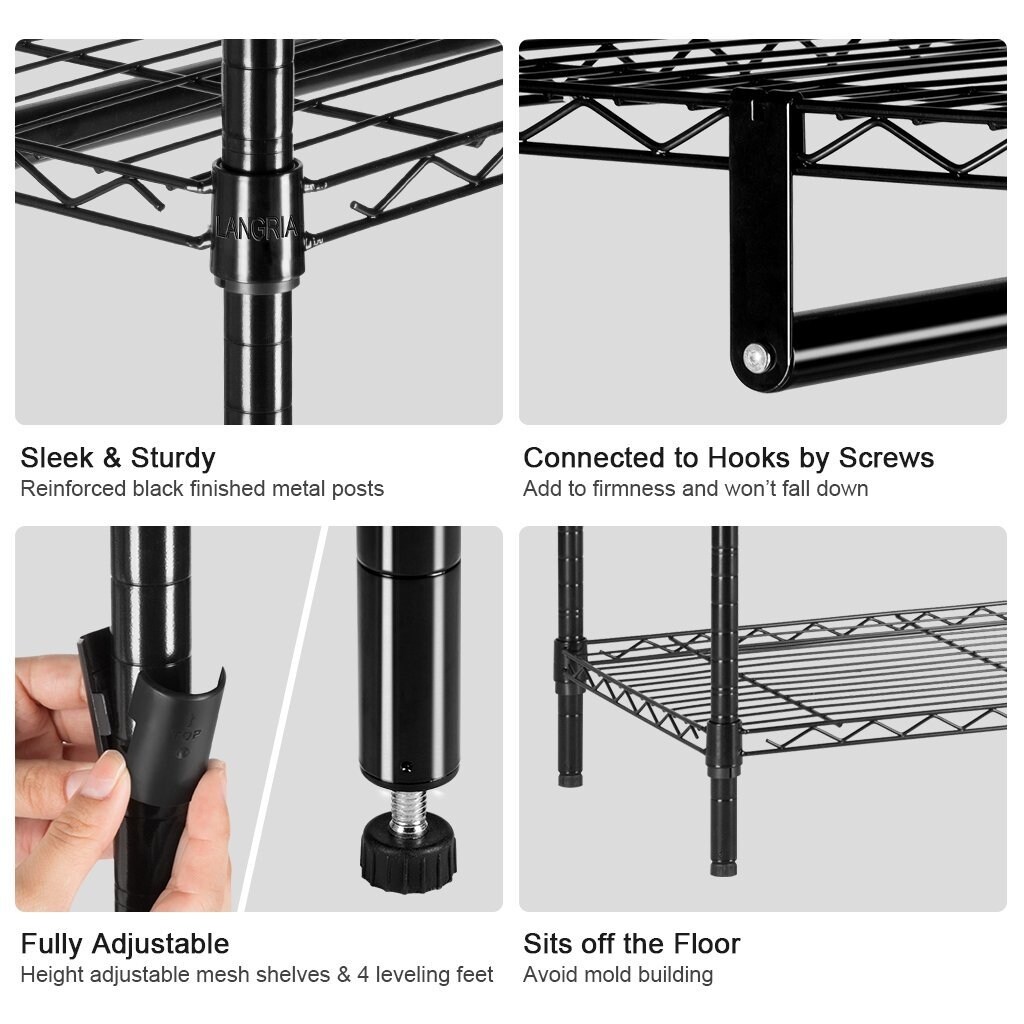 LANGRIA

Sleek & Sturdy
Reinforced black finished metal posts

Connected to Hooks by Screws
Add to firmness and won't fall down

TOP

Fully Adjustable
Height adjustable mesh shelves & 4 leveling feet

Sits off the Floor
Avoid mold building