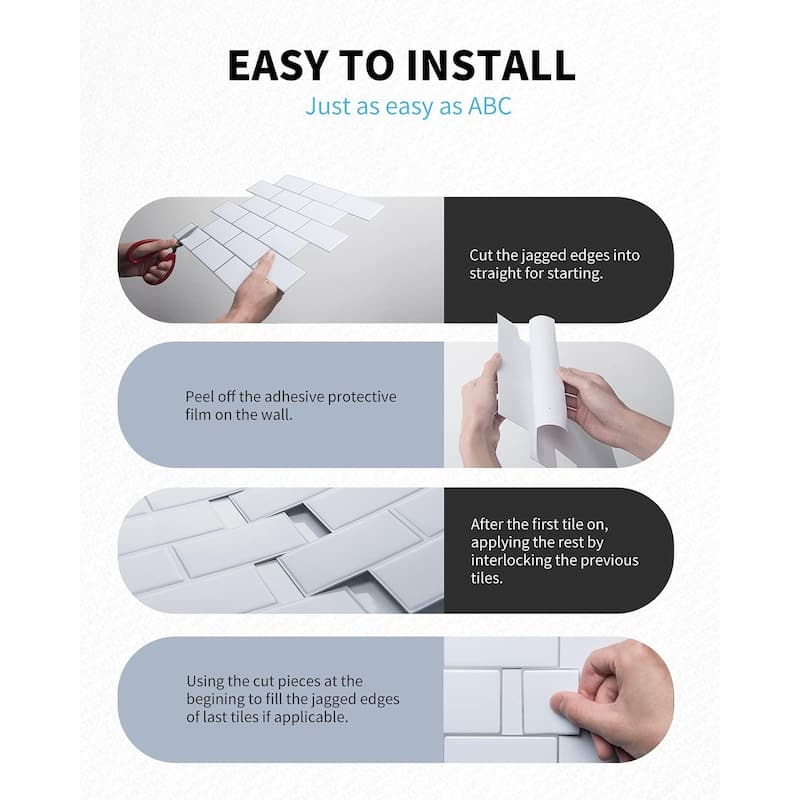 EASY TO INSTALL

Just as easy as ABC

Cut the jagged edges into straight for starting.

Peel off the adhesive protective film on the wall.

After the first tile on, applying the rest by interlocking the previous tiles.

Using the cut pieces at the begining to fill the jagged edges of last tiles if applicable.