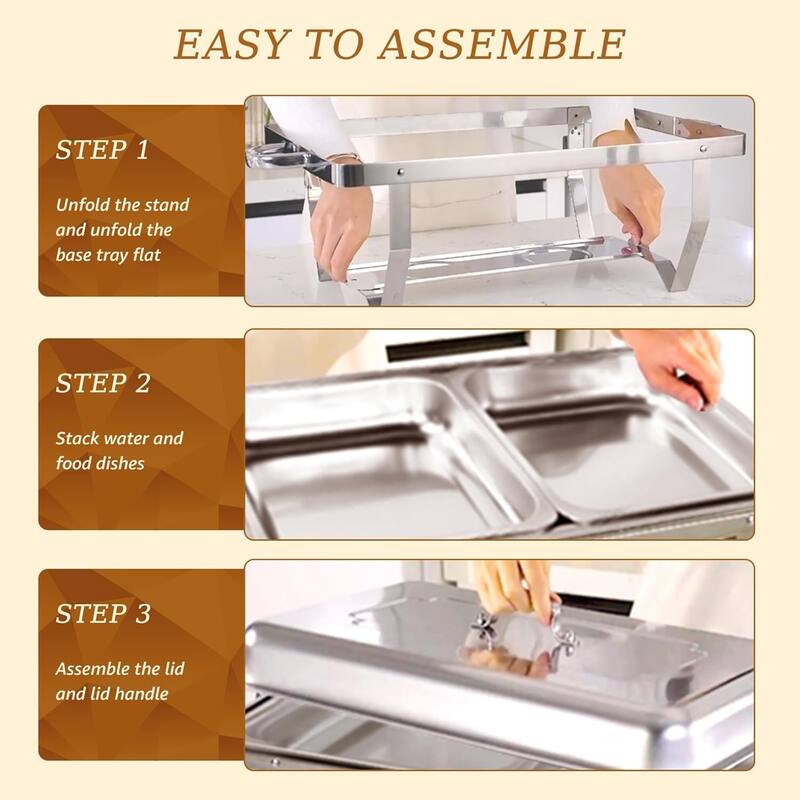 EASY TO ASSEMBLE

STEP 1

Unfold the stand and unfold the base tray flat

STEP 2

Stack water and food dishes

STEP 3

Assemble the lid and lid handle