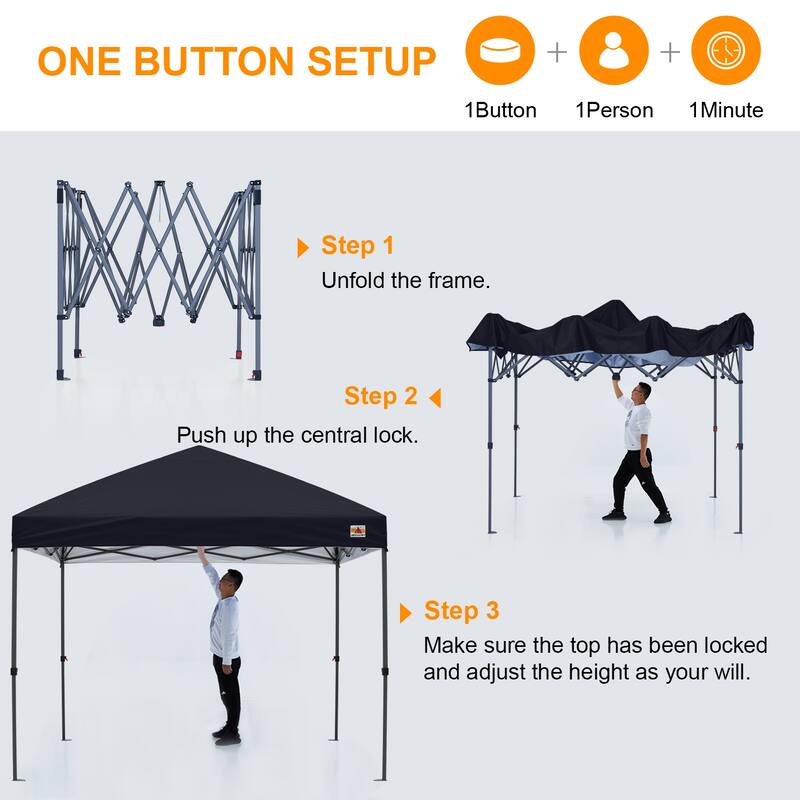 ONE BUTTON SETUP

1Button + 1Person + 1Minute

Step 1
Unfold the frame.

Step 2
Push up the central lock.

Step 3
Make sure the top has been locked and adjust the height as your will.