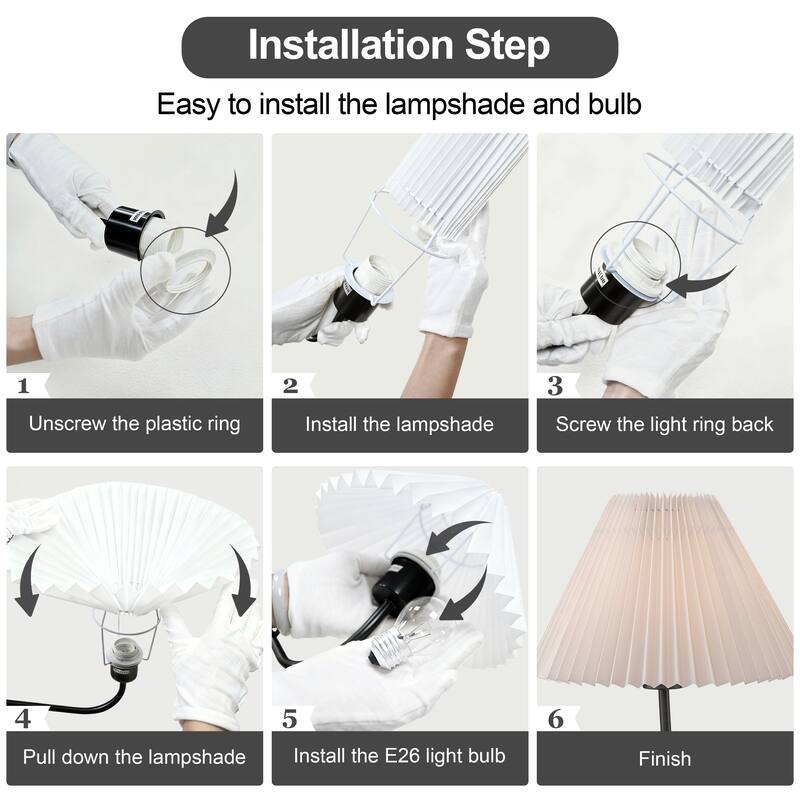 Installation Step

Easy to install the lampshade and bulb

1
Unscrew the plastic ring

2
Install the lampshade

3
Screw the light ring back

4
Pull down the lampshade

5
Install the E26 light bulb

6
Finish