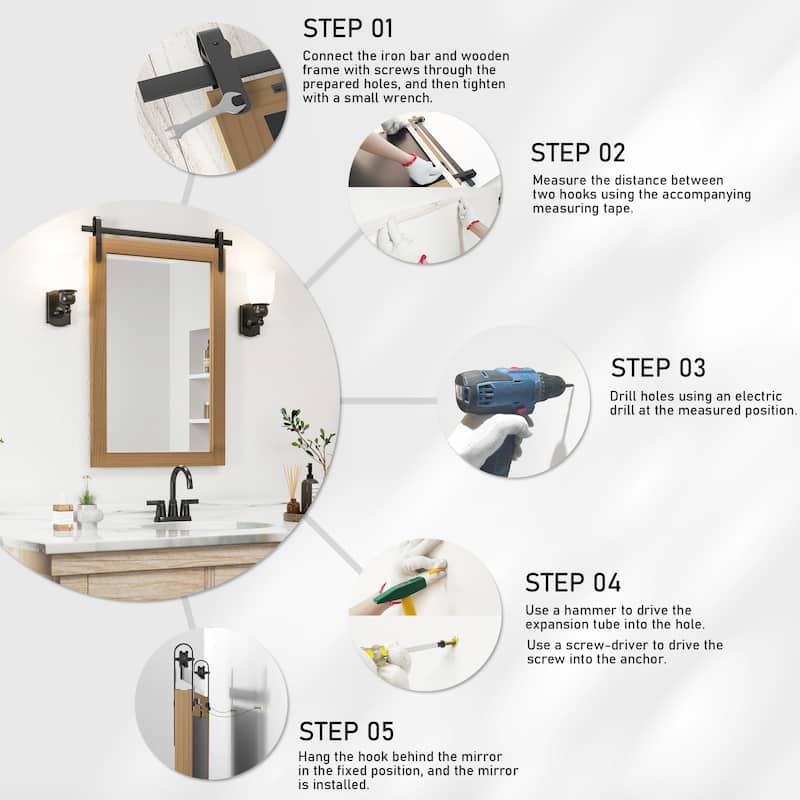 STEP 01

Connect the iron bar and wooden frame with screws through the prepared holes, and then tighten with a small wrench.

STEP 02

Measure the distance between two hooks using the accompanying measuring tape.

STEP 03

Drill holes using an electric drill at the measured position.

STEP 04

Use a hammer to drive the expansion tube into the hole.

Use a screw-driver to drive the screw into the anchor.

STEP 05

Hang the hook behind the mirror in the fixed position, and the mirror is installed.