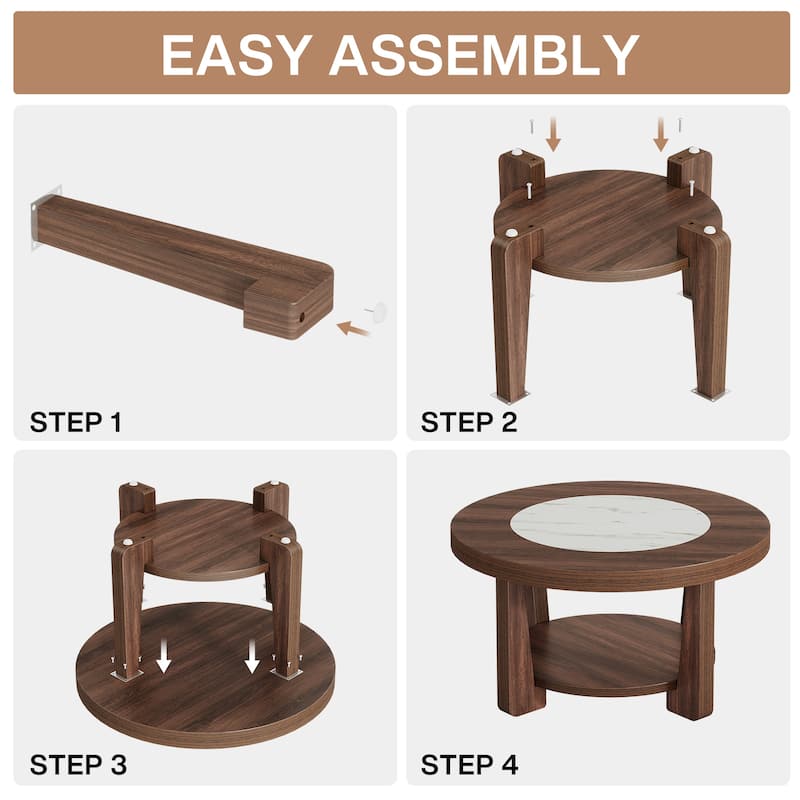 EASY ASSEMBLY

STEP 1

STEP 2

STEP 3

STEP 4