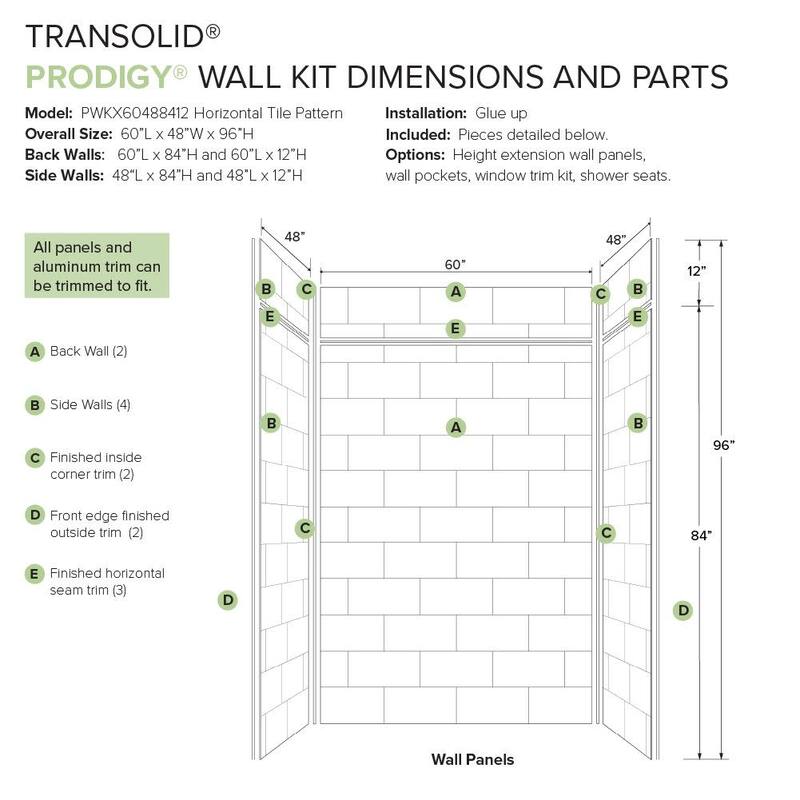 TRANSOLID®
PRODIGY® WALL KIT DIMENSIONS AND PARTS

Model: PWKX60488412 Horizontal Tile Pattern
Overall Size: 60"L x 48"W x 96"H
Back Walls: 60"L x 84"H and 60"L x 12"H
Side Walls: 48"L x 84"H and 48"L x 12"H

Installation: Glue up
Included: Pieces detailed below.
Options: Height extension wall panels, wall pockets, window trim kit, shower seats.

All panels and aluminum trim can be trimmed to fit.

A Back Wall (2)

B Side Walls (4)

C Finished inside corner trim (2)

D Front edge finished outside trim (2)

E Finished horizontal seam trim (3)

48"
60"
48"
12"
96"
84"
B C A C B
E E E
B A B
C C
D D

Wall Panels