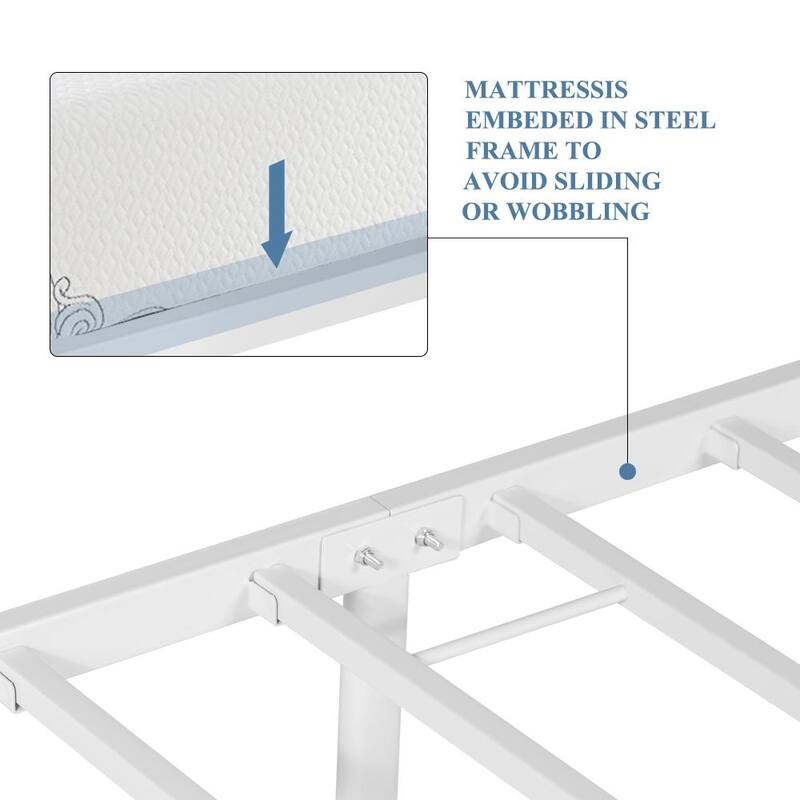 MATTRESSIS EMBEDED IN STEEL FRAME TO AVOID SLIDING OR WOBBLING