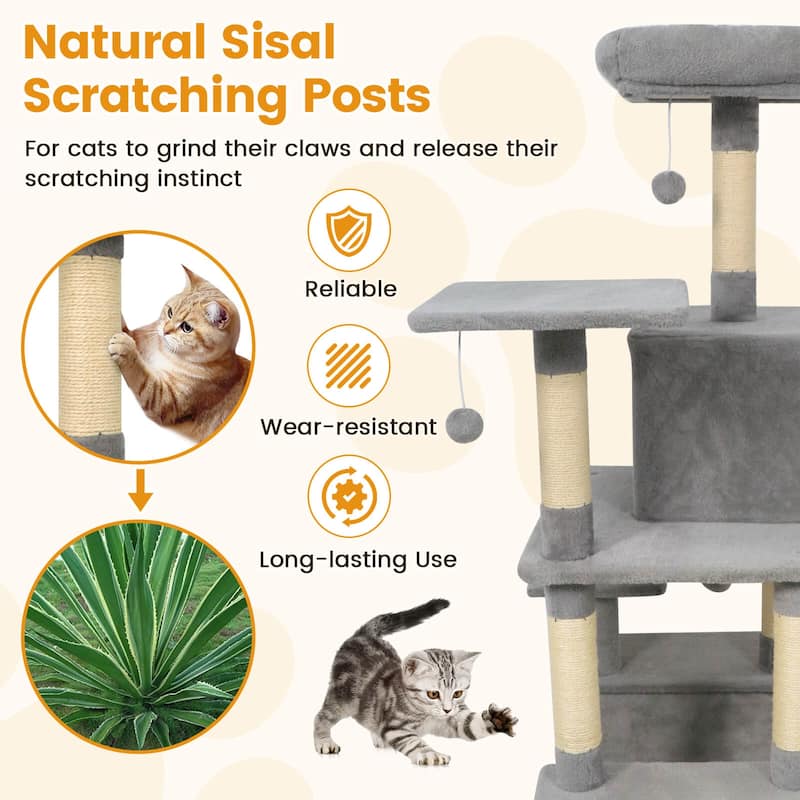 Natural Sisal Scratching Posts

For cats to grind their claws and release their scratching instinct

Reliable

Wear-resistant

Long-lasting Use