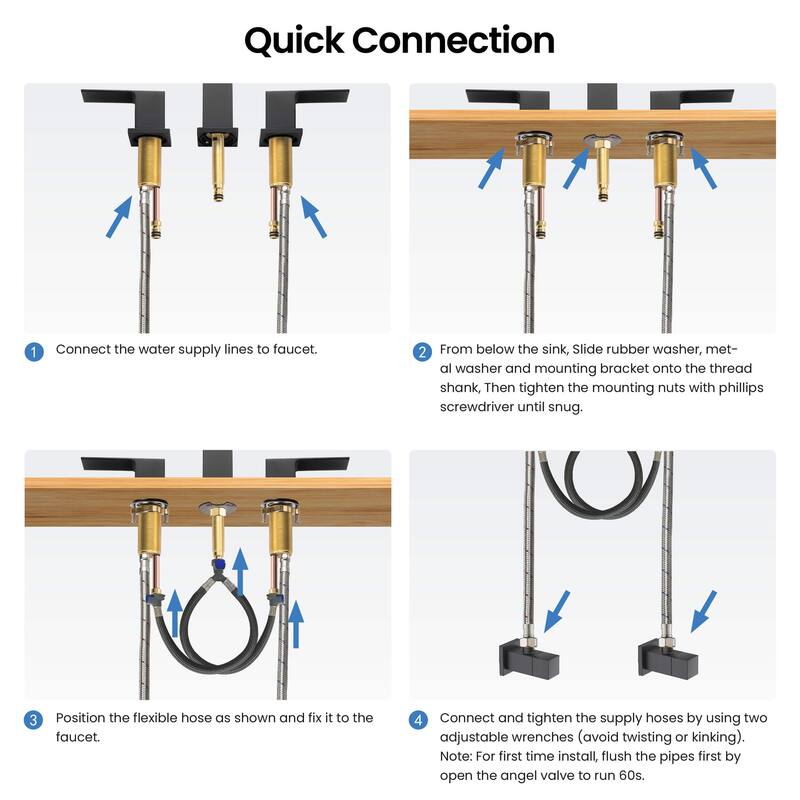 Quick Connection

1 Connect the water supply lines to faucet.

2 From below the sink, Slide rubber washer, metal washer and mounting bracket onto the thread shank, Then tighten the mounting nuts with phillips screwdriver until snug.

3 Position the flexible hose as shown and fix it to the faucet.

4 Connect and tighten the supply hoses by using two adjustable wrenches (avoid twisting or kinking). Note: For first time install, flush the pipes first by open the angel valve to run 60s.