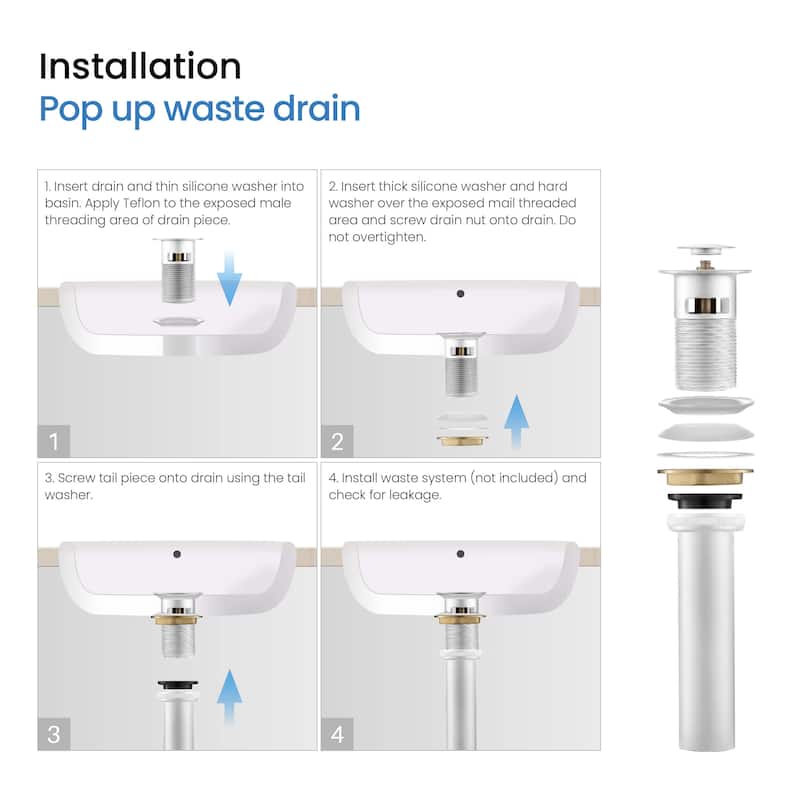 Installation
Pop up waste drain

1. Insert drain and thin silicone washer into basin. Apply Teflon to the exposed male threading area of drain piece.

1

2. Insert thick silicone washer and hard washer over the exposed mail threaded area and screw drain nut onto drain. Do not overtighten.

2

3. Screw tail piece onto drain using the tail washer.

3

4. Install waste system (not included) and check for leakage.

4