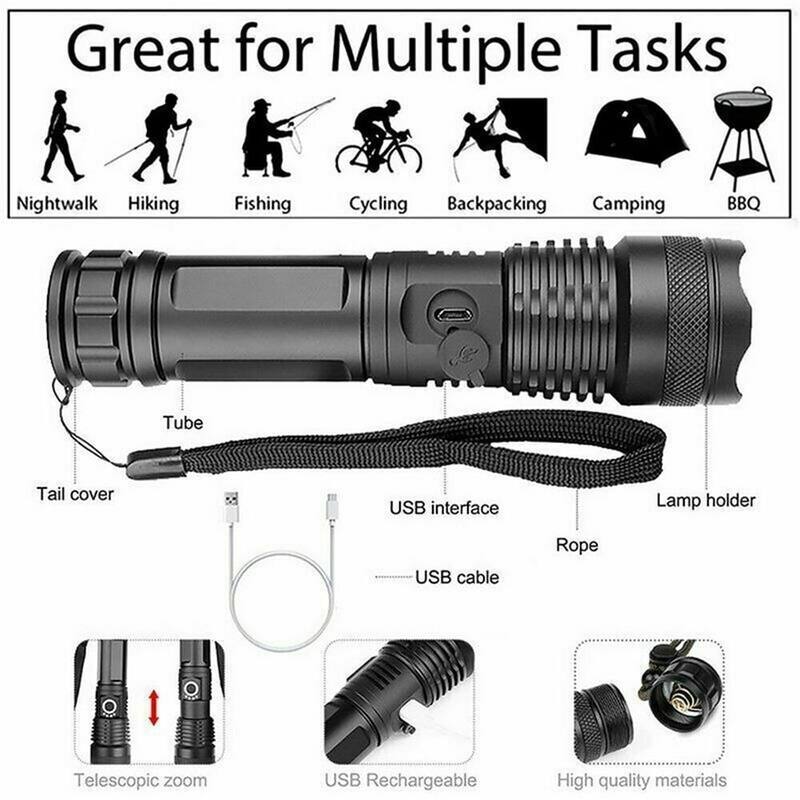 Great for Multiple Tasks

Nightwalk
Hiking
Fishing
Cycling
Backpacking
Camping
BBQ

Tube
Tail cover
USB interface
Lamp holder
Rope
USB cable

Telescopic zoom
USB Rechargeable
High quality materials