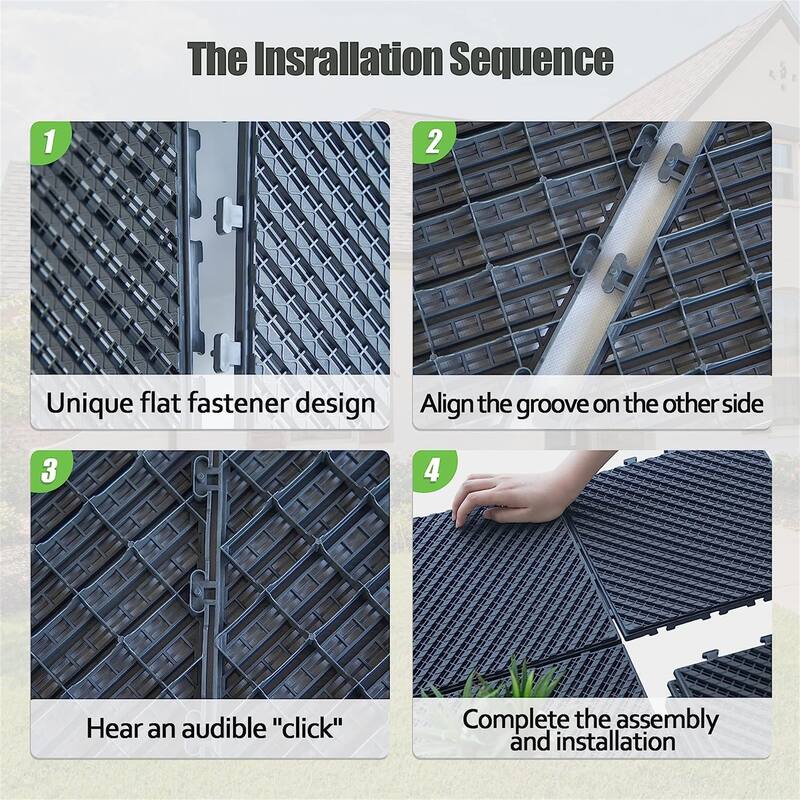 The Insrallation Sequence

1

Unique flat fastener design

2

Align the groove on the other side

3

Hear an audible "click"

4

Complete the assembly and installation