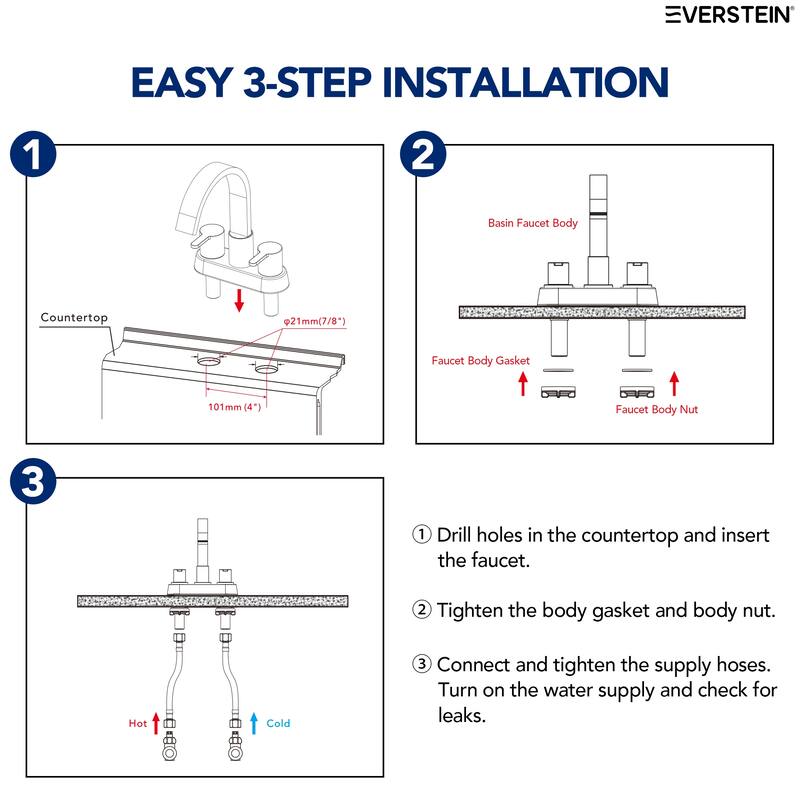 EVERSTEIN®

EASY 3-STEP INSTALLATION

1

Countertop

φ21mm(7/8")

101mm (4")

2

Basin Faucet Body

Faucet Body Gasket

Faucet Body Nut

3

Hot

Cold

① Drill holes in the countertop and insert the faucet.

② Tighten the body gasket and body nut.

③ Connect and tighten the supply hoses. Turn on the water supply and check for leaks.