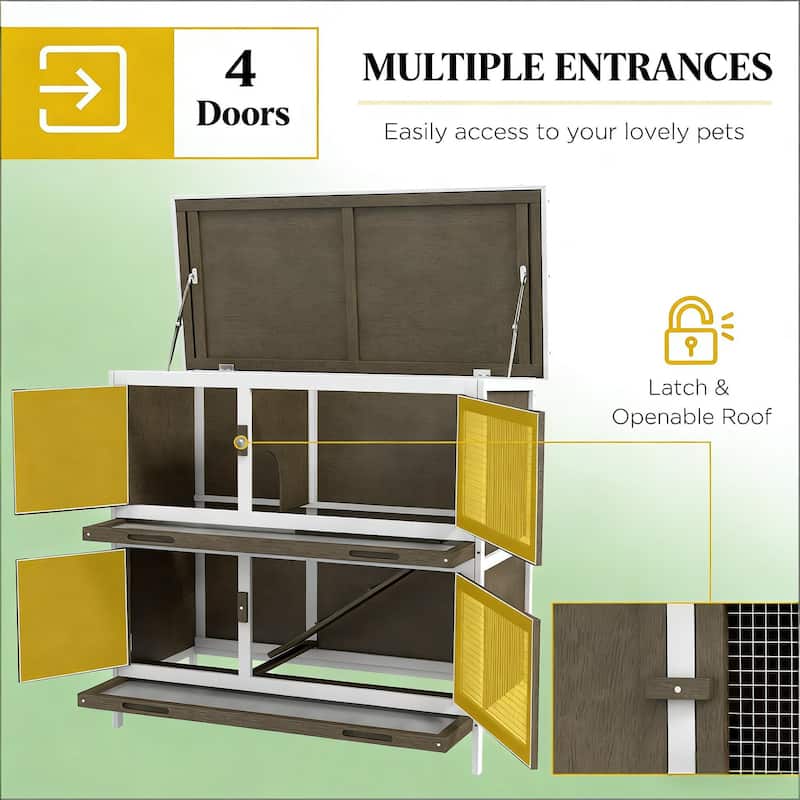 4
Doors

MULTIPLE ENTRANCES

Easily access to your lovely pets

Latch &
Openable Roof