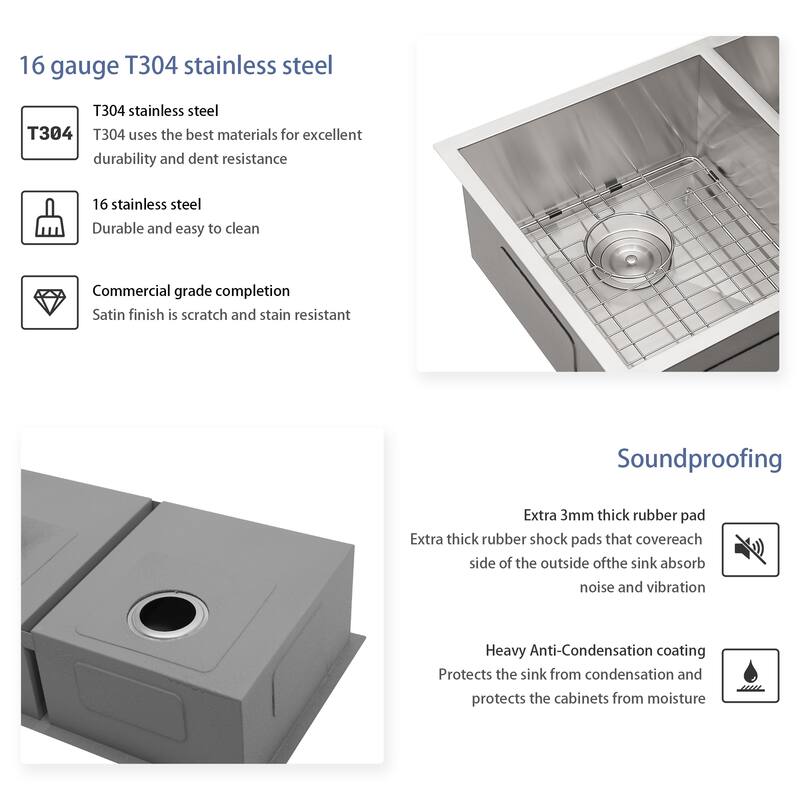 16 gauge T304 stainless steel

T304

T304 stainless steel
T304 uses the best materials for excellent durability and dent resistance

16 stainless steel
Durable and easy to clean

Commercial grade completion
Satin finish is scratch and stain resistant

Soundproofing

Extra 3mm thick rubber pad
Extra thick rubber shock pads that covereach side of the outside ofthe sink absorb noise and vibration

Heavy Anti-Condensation coating
Protects the sink from condensation and protects the cabinets from moisture