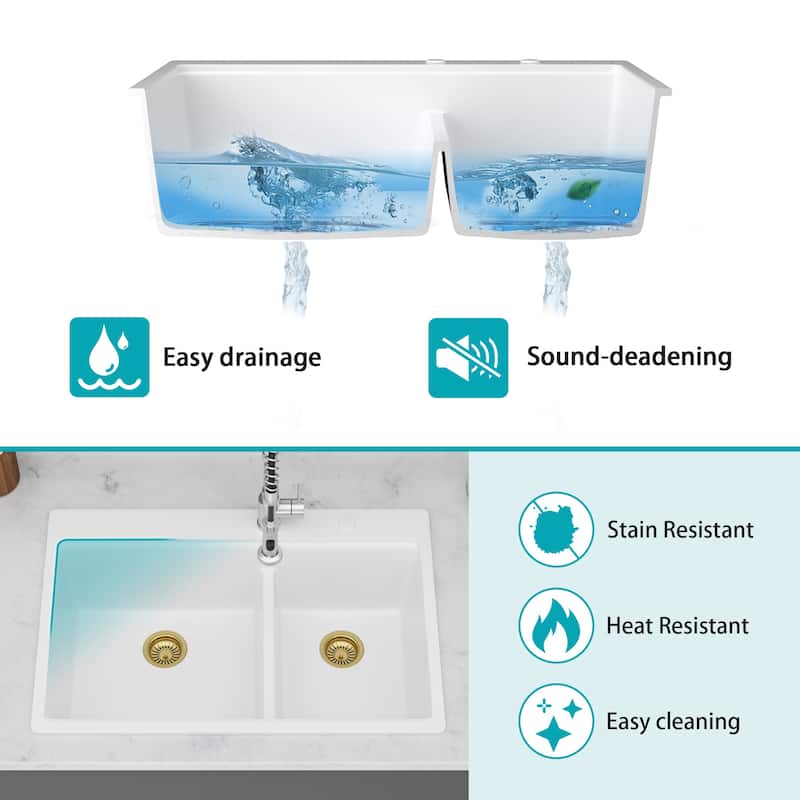 Easy drainage

Sound-deadening

Stain Resistant

Heat Resistant

Easy cleaning