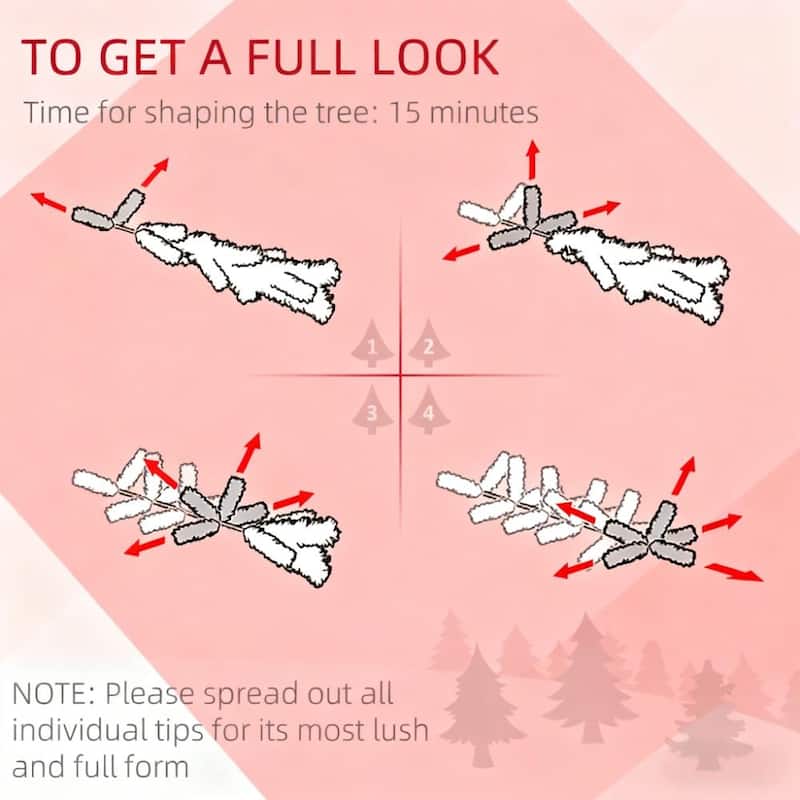 TO GET A FULL LOOK

Time for shaping the tree: 15 minutes

1 2
3 4

NOTE: Please spread out all individual tips for its most lush and full form