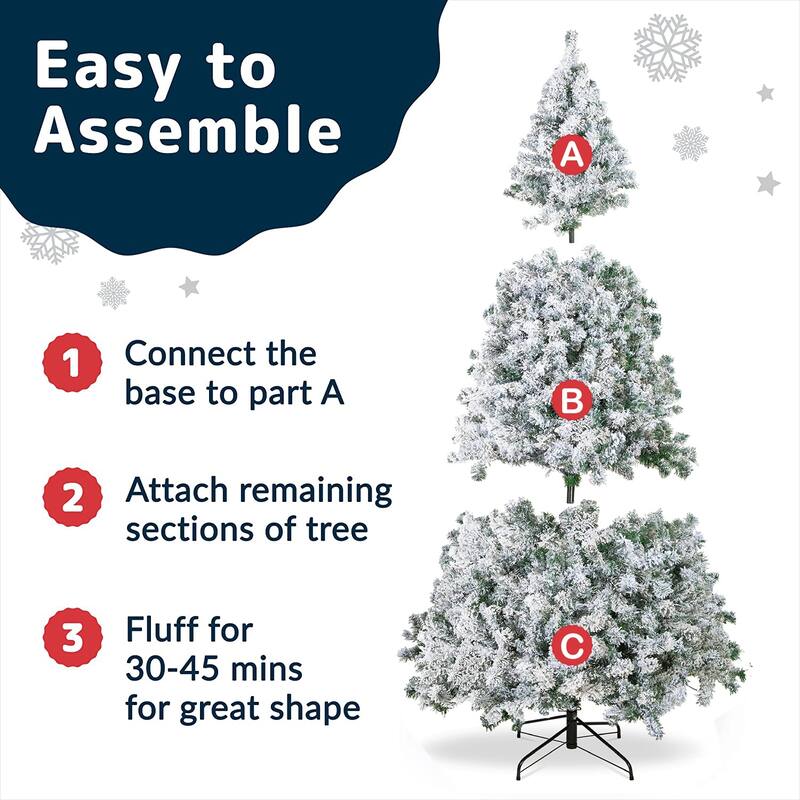 Easy to Assemble

1 Connect the base to part A

2 Attach remaining sections of tree

3 Fluff for 30-45 mins for great shape

A

B

C