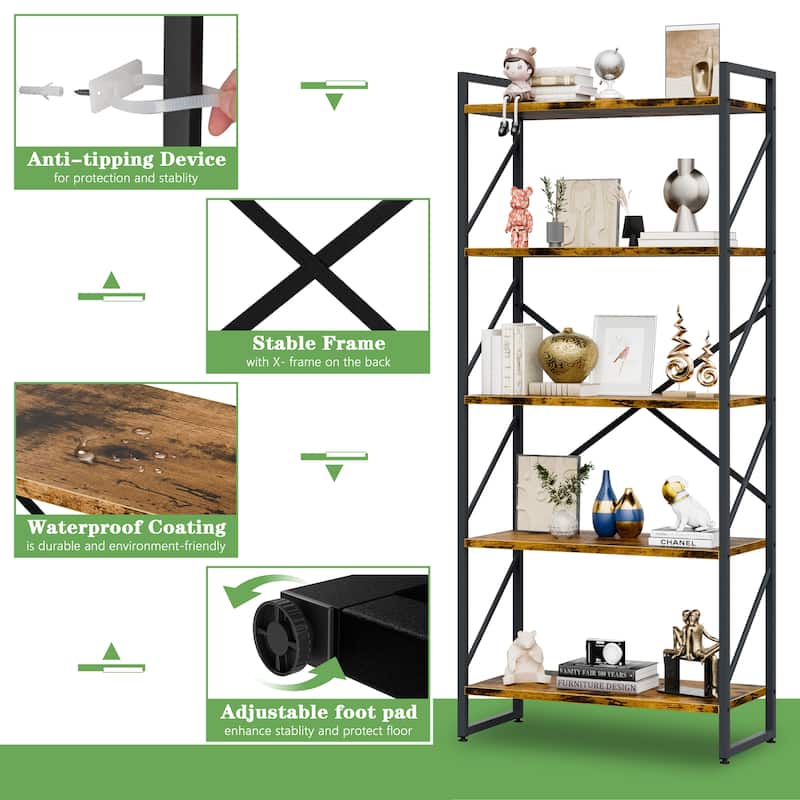 Anti-tipping Device
for protection and stablity

Stable Frame
with X- frame on the back

Waterproof Coating
is durable and environment-friendly

Adjustable foot pad
enhance stablity and protect floor

CHANEL

VANITY FAIR 100 YEARS
FURNITURE DESIGN