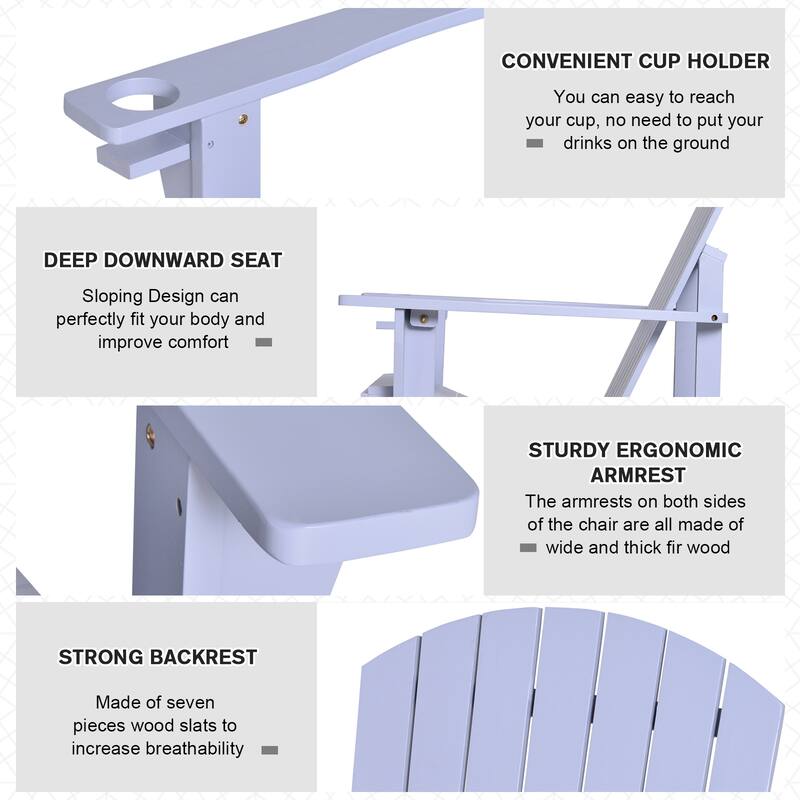 CONVENIENT CUP HOLDER

You can easy to reach your cup, no need to put your drinks on the ground

DEEP DOWNWARD SEAT

Sloping Design can perfectly fit your body and improve comfort

STURDY ERGONOMIC ARMREST

The armrests on both sides of the chair are all made of wide and thick fir wood

STRONG BACKREST

Made of seven pieces wood slats to increase breathability