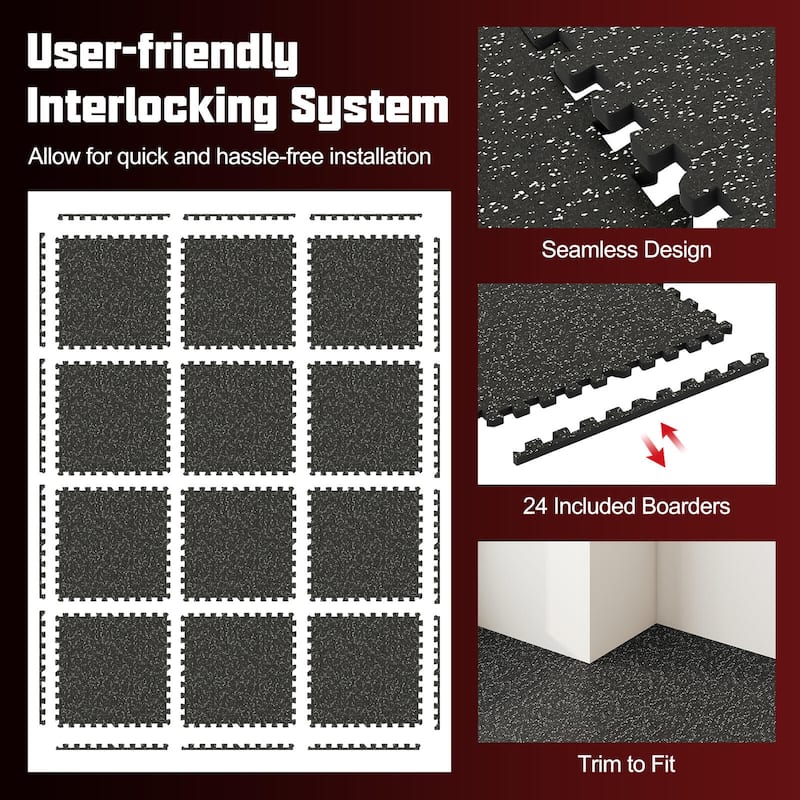 User-friendly Interlocking System

Allow for quick and hassle-free installation

Seamless Design

24 Included Boarders

Trim to Fit