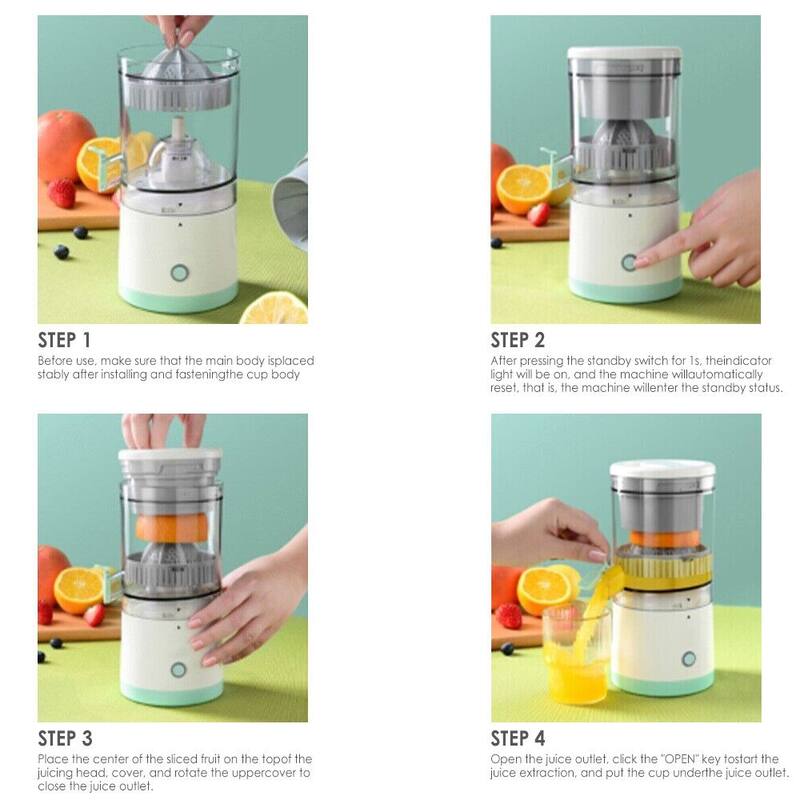 STEP 1

Before use, make sure that the main body isplaced stably after installing and fasteningthe cup body

STEP 2

After pressing the standby switch for 1s, theindicator light will be on, and the machine willautomatically reset, that is, the machine willenter the standby status.

STEP 3

Place the center of the sliced fruit on the topof the juicing head, cover, and rotate the uppercover to close the juice outlet.

STEP 4

Open the juice outlet, click the "OPEN" key tostart the juice extraction, and put the cup underthe juice outlet.