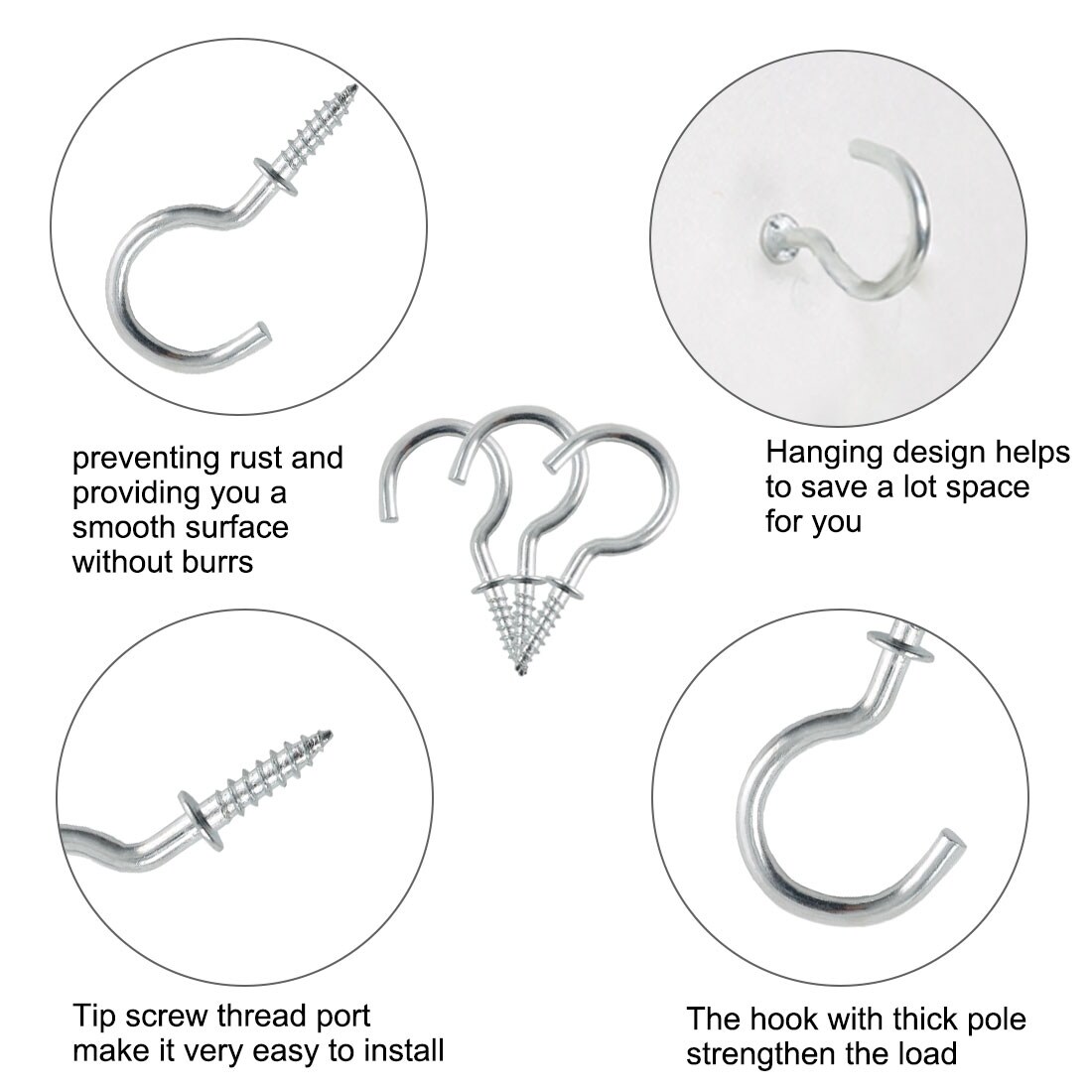 preventing rust and providing you a smooth surface without burrs

Hanging design helps to save a lot space for you

Tip screw thread port make it very easy to install

The hook with thick pole strengthen the load