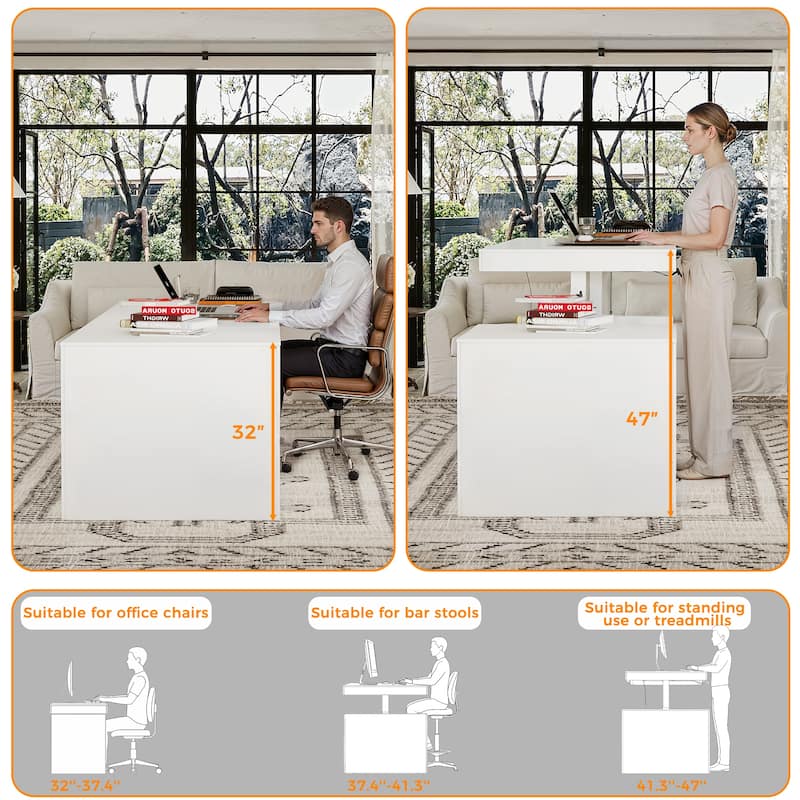 32"

47"

Suitable for office chairs

32''-37.4''

Suitable for bar stools

37.4''-41.3''

Suitable for standing use or treadmills

41.3''-47''