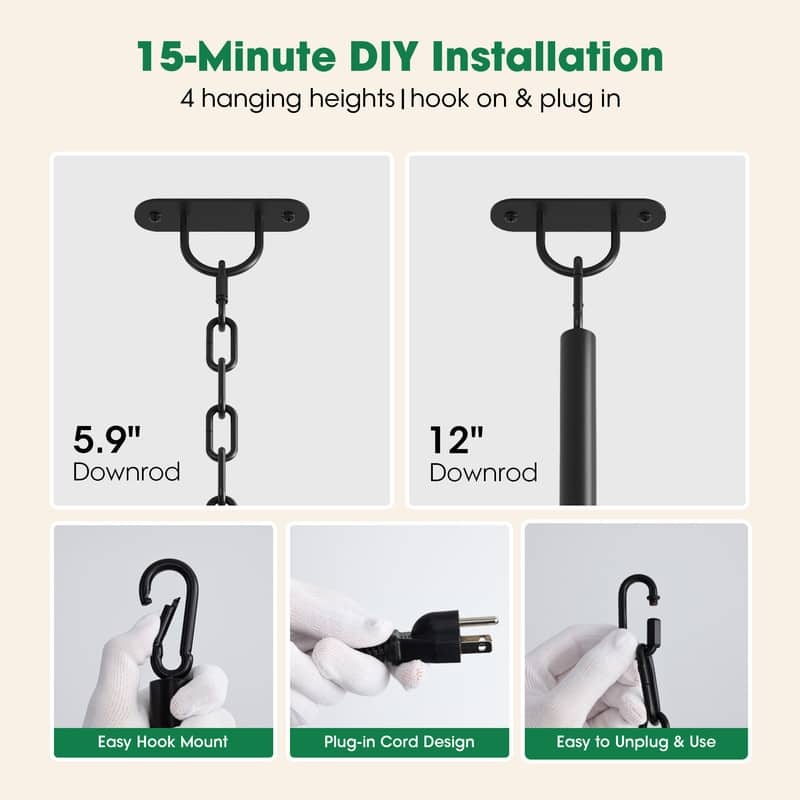 15-Minute DIY Installation
4 hanging heights | hook on & plug in

5.9"
Downrod

12"
Downrod

Easy Hook Mount

Plug-in Cord Design

Easy to Unplug & Use