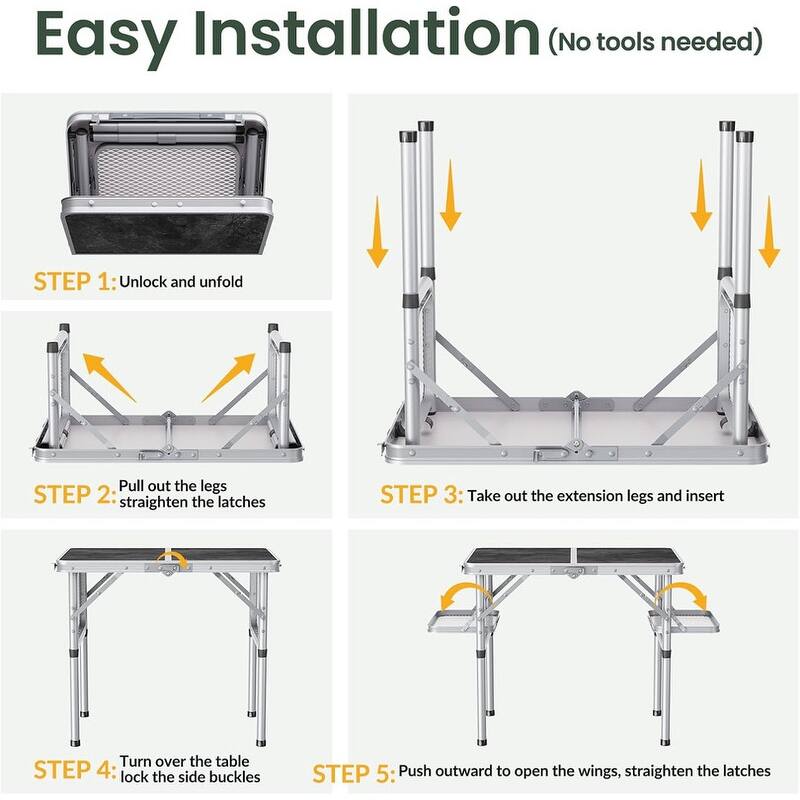 Easy Installation (No tools needed)

STEP 1: Unlock and unfold

STEP 2: Pull out the legs straighten the latches

STEP 3: Take out the extension legs and insert

STEP 4: Turn over the table lock the side buckles

STEP 5: Push outward to open the wings, straighten the latches