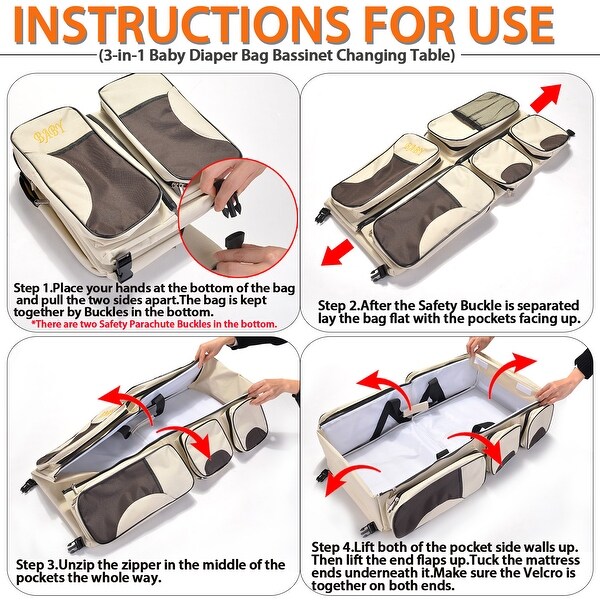 INSTRUCTIONS FOR USE

(3-in-1 Baby Diaper Bag Bassinet Changing Table)

BABY

Step 1.Place your hands at the bottom of the bag and pull the two sides apart.The bag is kept together by Buckles in the bottom.
*There are two Safety Parachute Buckles in the bottom.

BABY

Step 2.After the Safety Buckle is separated lay the bag flat with the pockets facing up.

Step 3.Unzip the zipper in the middle of the pockets the whole way.

Step 4.Lift both of the pocket side walls up. Then lift the end flaps up.Tuck the mattress ends underneath it.Make sure the Velcro is together on both ends.