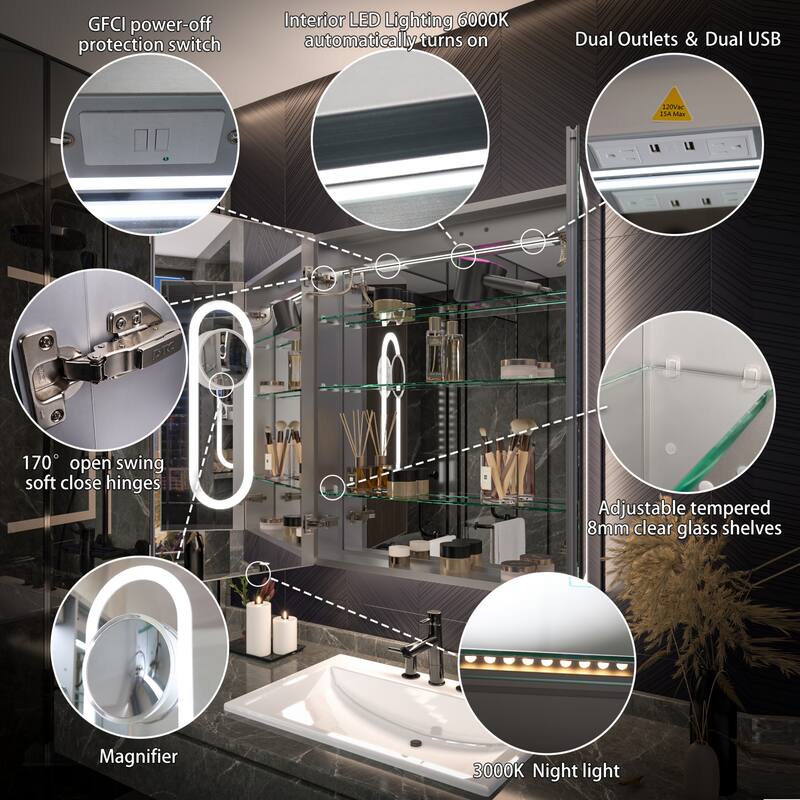 GFCI power-off protection switch

Interior LED Lighting 6000K automatically turns on

Dual Outlets & Dual USB

120Vac 15A Max

170° open swing soft close hinges

Adjustable tempered 8mm clear glass shelves

Magnifier

3000K Night light