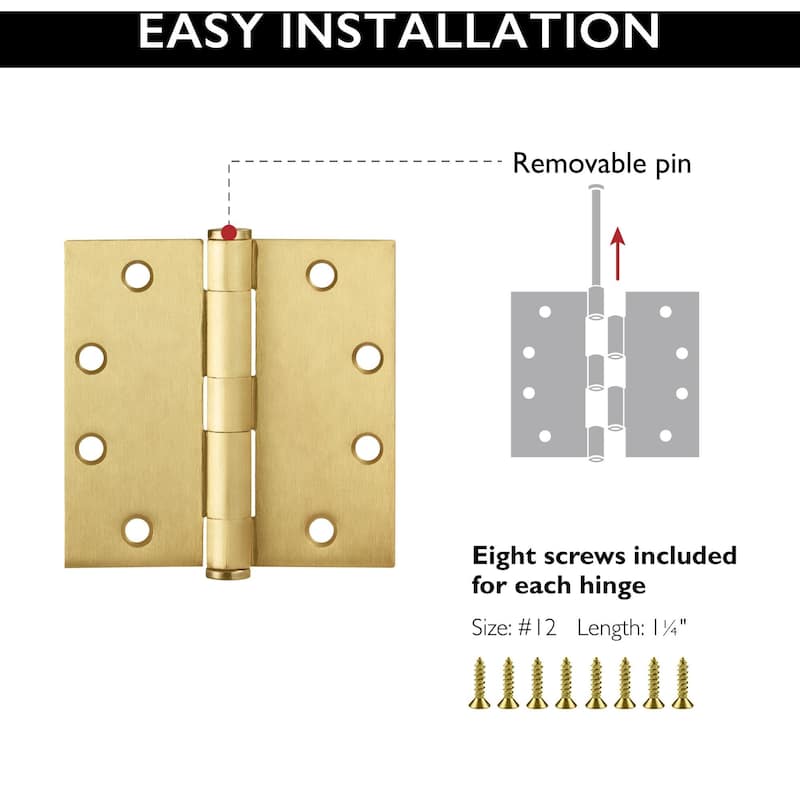 EASY INSTALLATION

Removable pin

Eight screws included for each hinge

Size: #12 Length: 1¼"