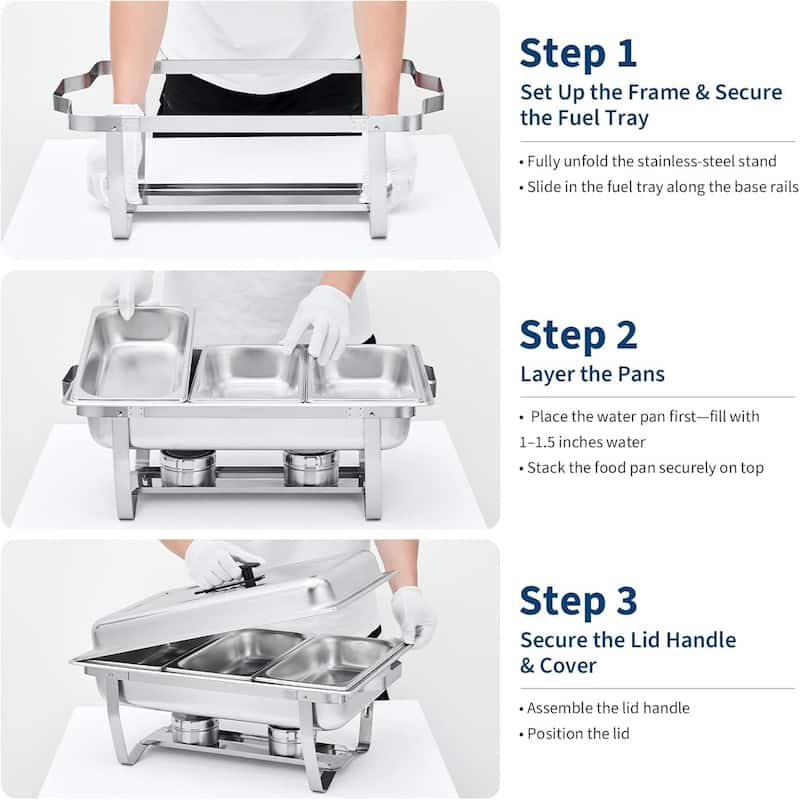 Step 1
Set Up the Frame & Secure the Fuel Tray

• Fully unfold the stainless-steel stand
• Slide in the fuel tray along the base rails

Step 2
Layer the Pans

• Place the water pan first—fill with 1–1.5 inches water
• Stack the food pan securely on top

Step 3
Secure the Lid Handle & Cover

• Assemble the lid handle
• Position the lid