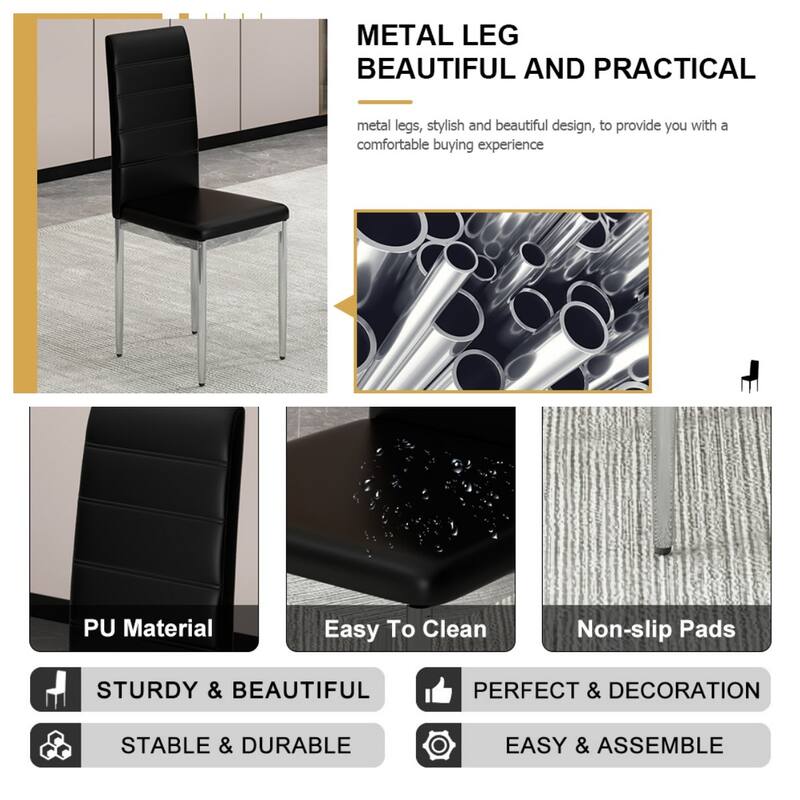 METAL LEG
BEAUTIFUL AND PRACTICAL

metal legs, stylish and beautiful design, to provide you with a comfortable buying experience

PU Material

Easy To Clean

Non-slip Pads

STURDY & BEAUTIFUL

PERFECT & DECORATION

STABLE & DURABLE

EASY & ASSEMBLE