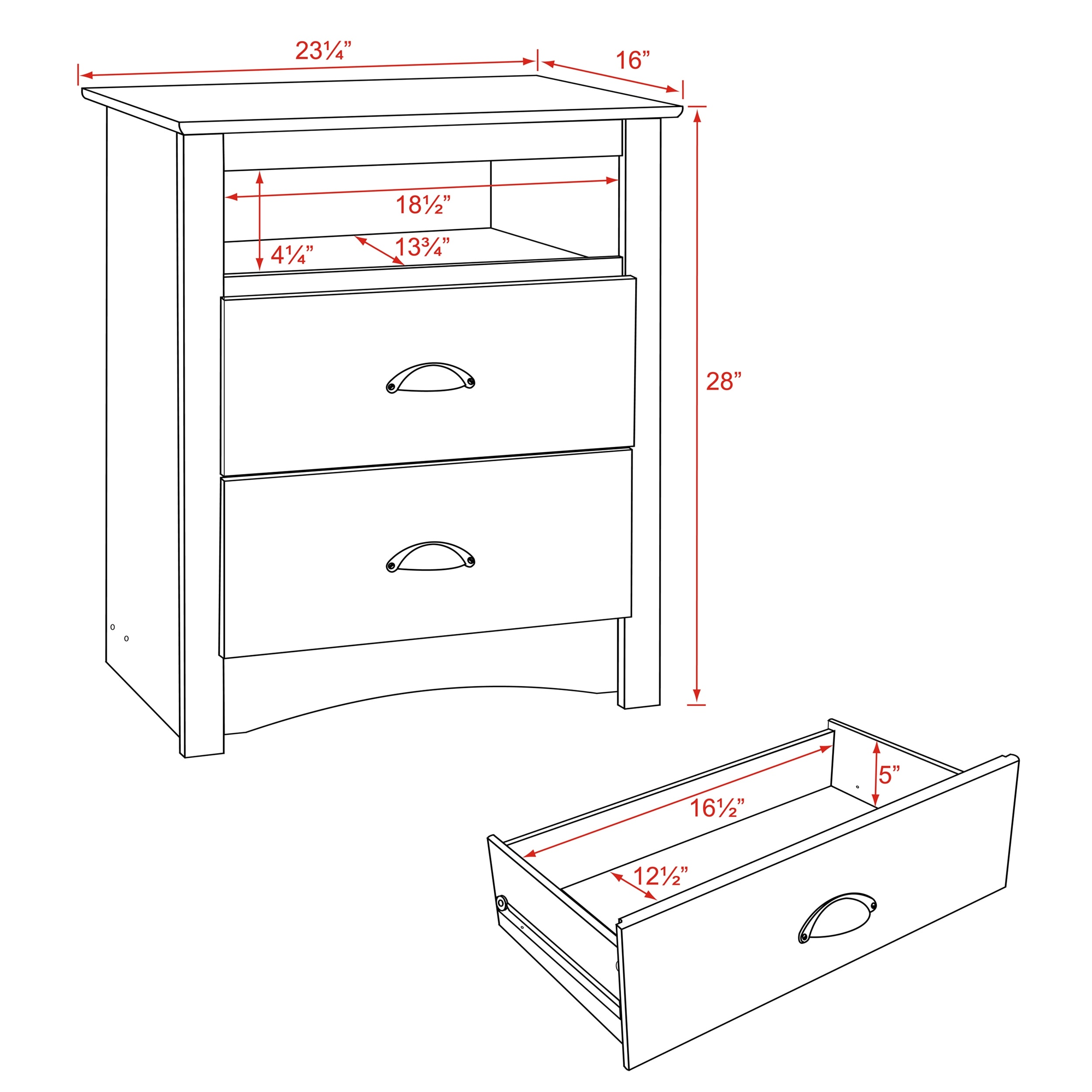 23¼”
16”
18½”
4¼”
13¾”
28”
5”
16½”
12½”